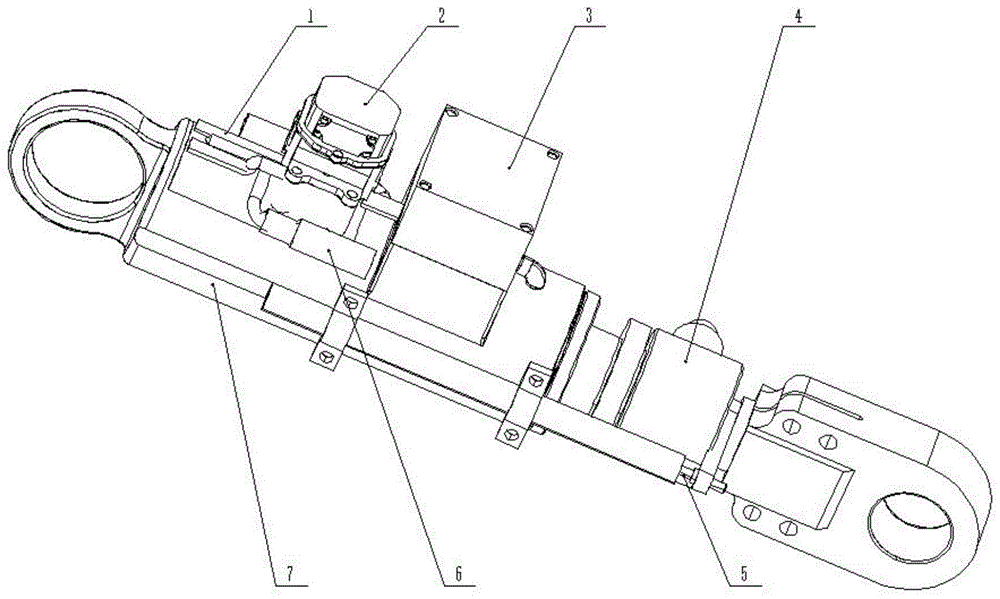 1
2
3
4
7
6
5