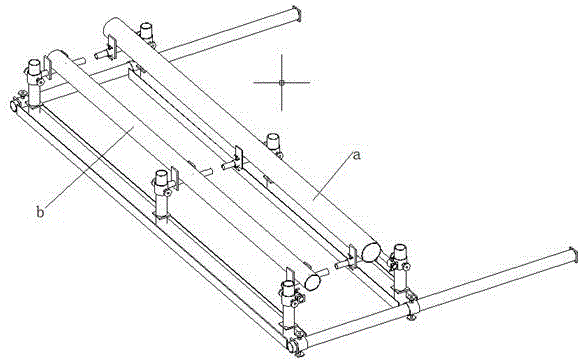 a

b