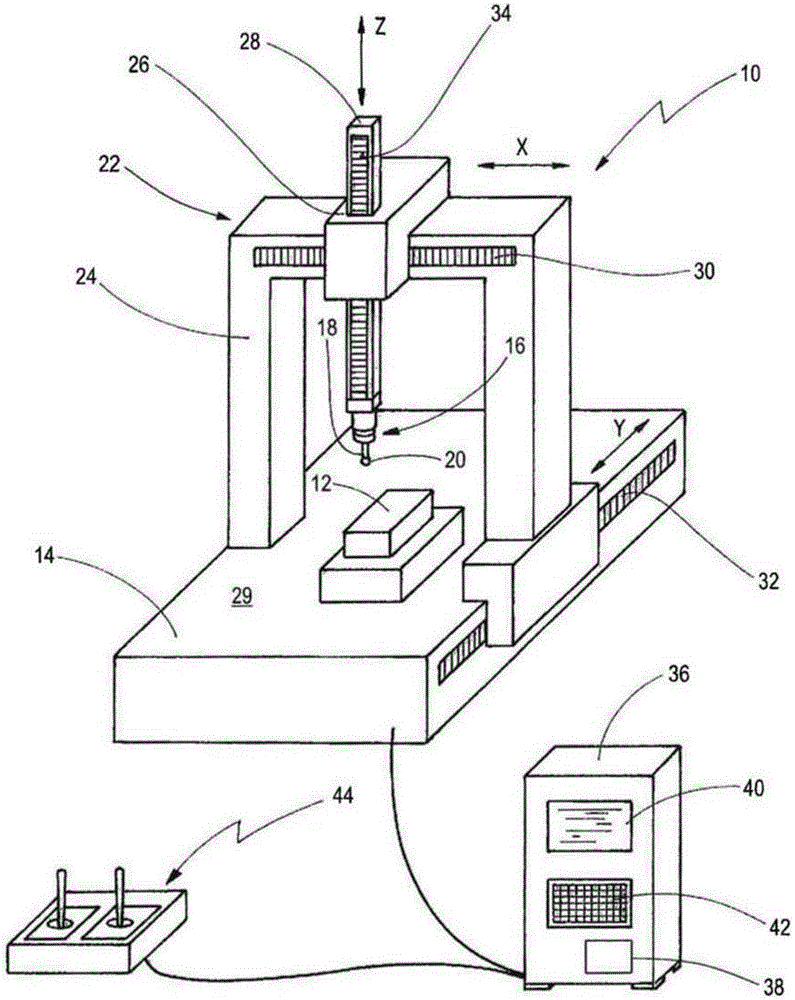 Z
34
28
26
10
X
22
30
24
18
16
Y
20
12
32
14
29
36
40
44
42
38