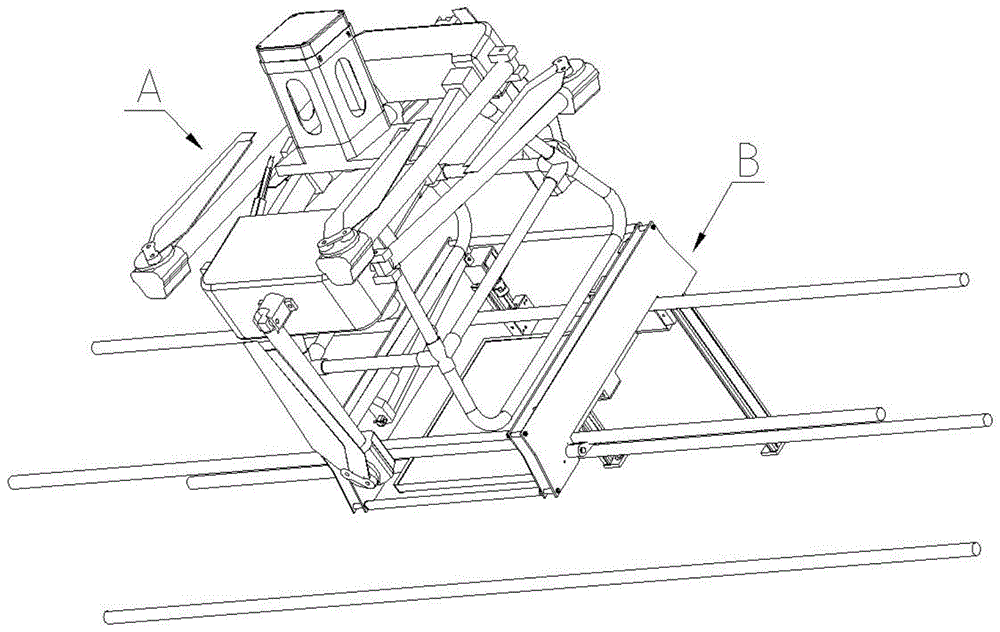 A

B