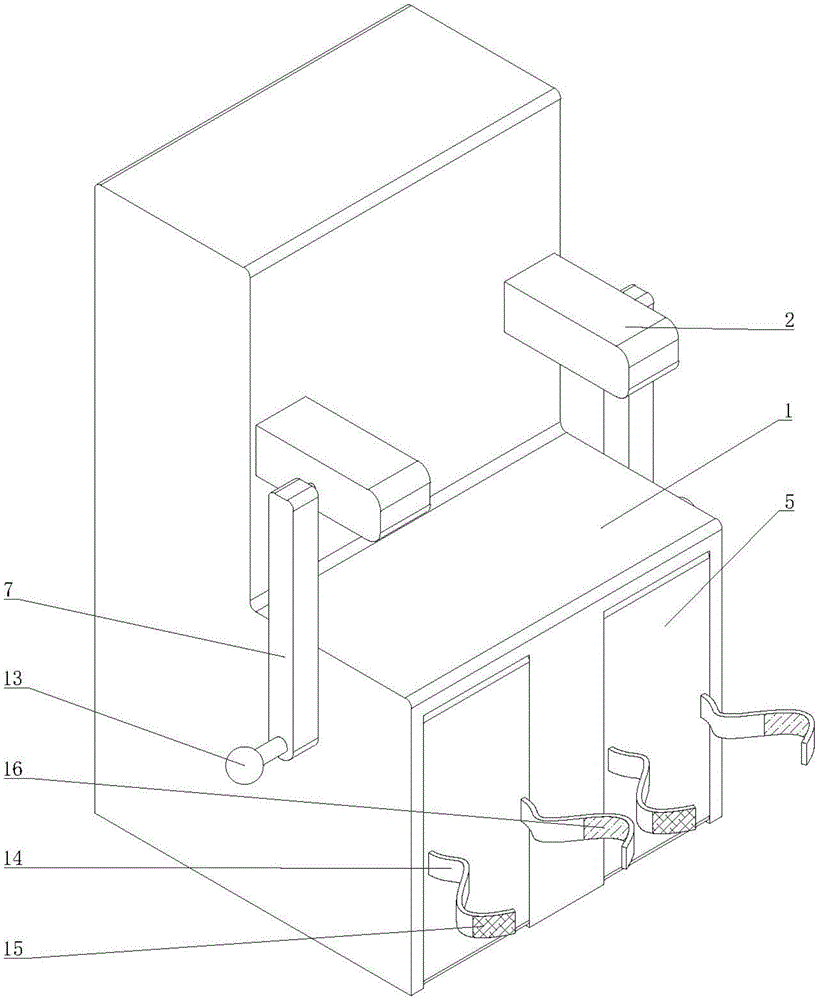 2
1
5
7
13
16
14
15