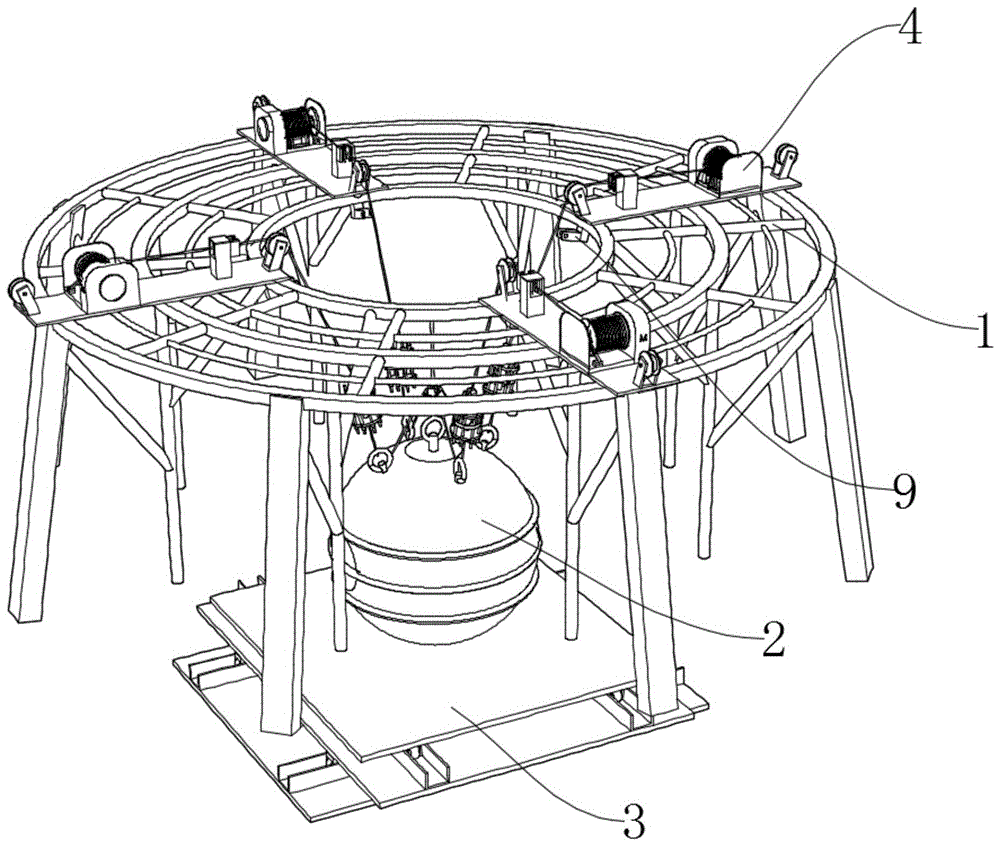 4
1
9
2
3