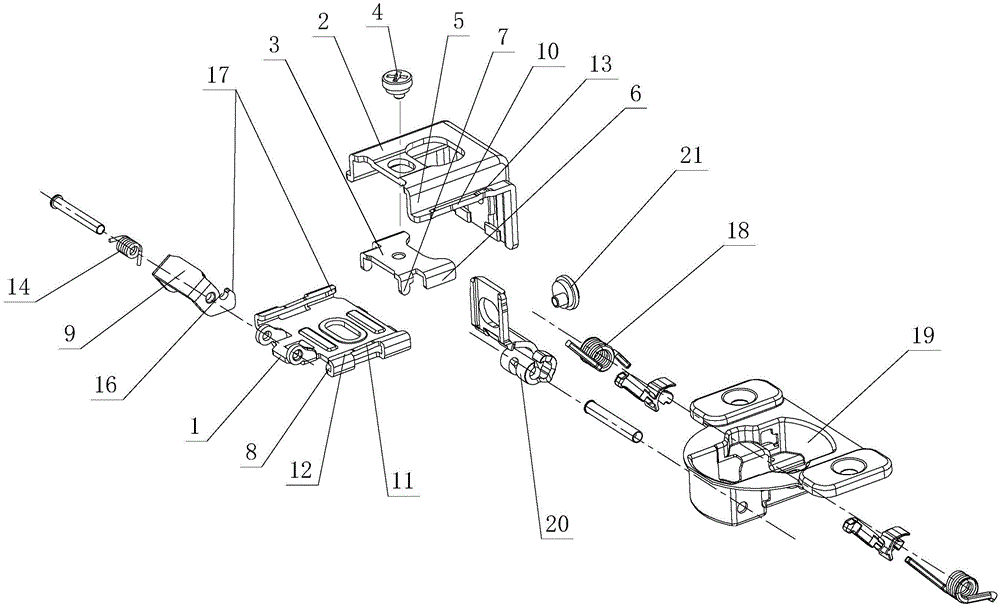 4
2
5
7
10
13
3
6
17
21
18
14
9
16
19
1
8
12
11
20