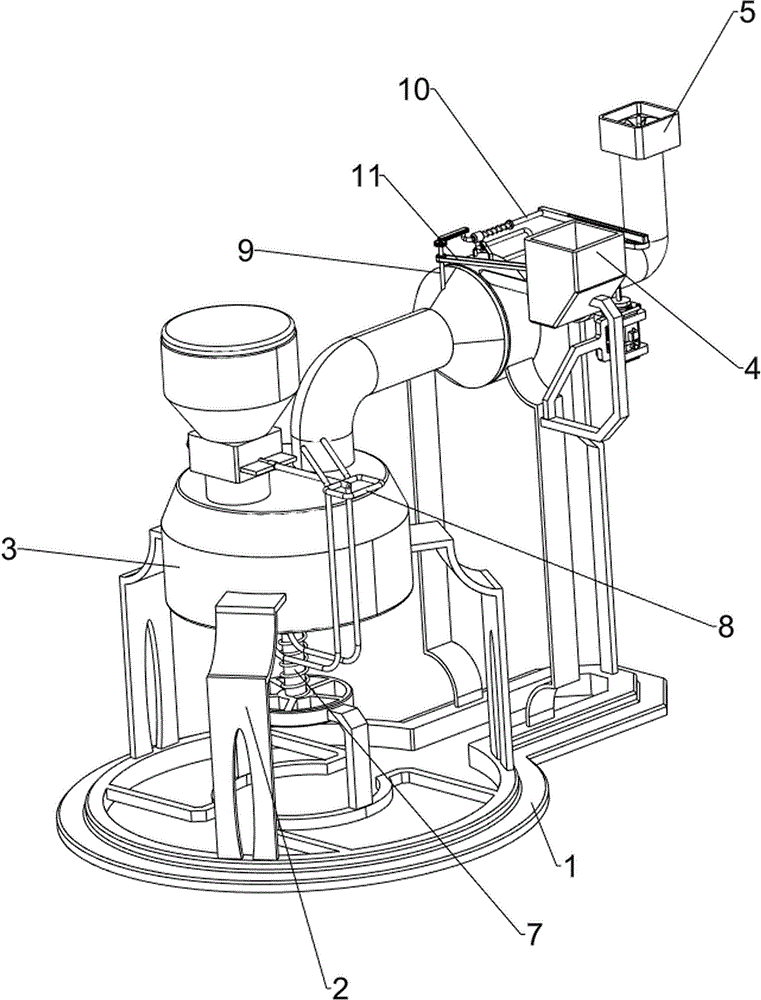 5
10
11
9
4
3
8
1
7
2