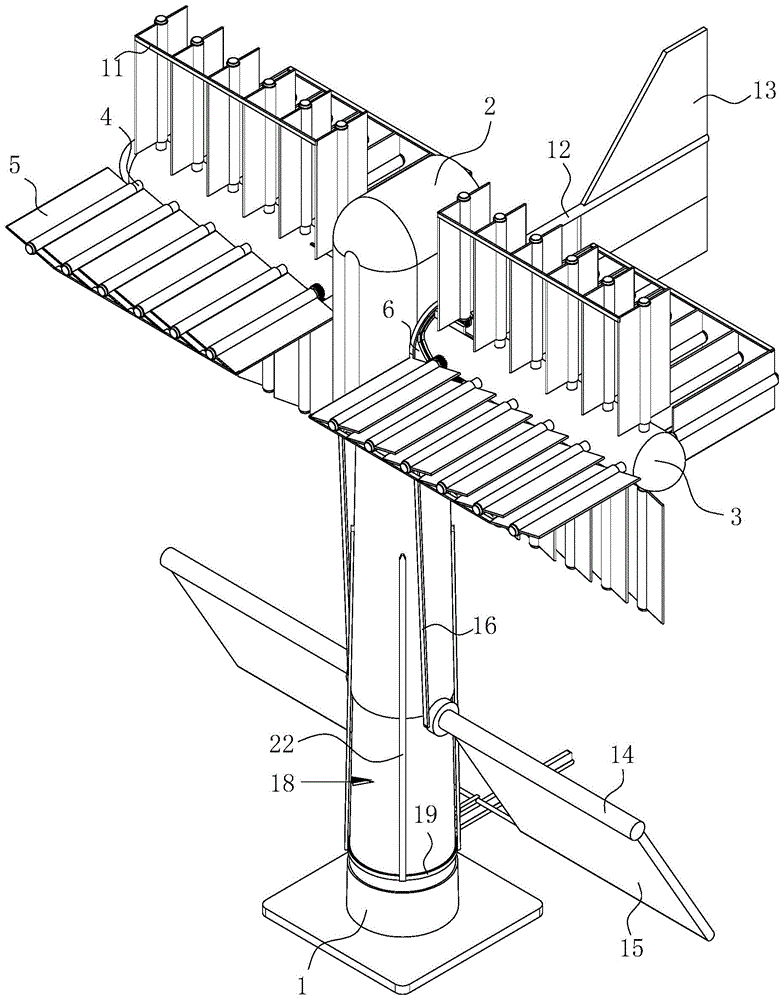 11
4
5
2
13
12
6
3
16
22
18
19
14
15
1