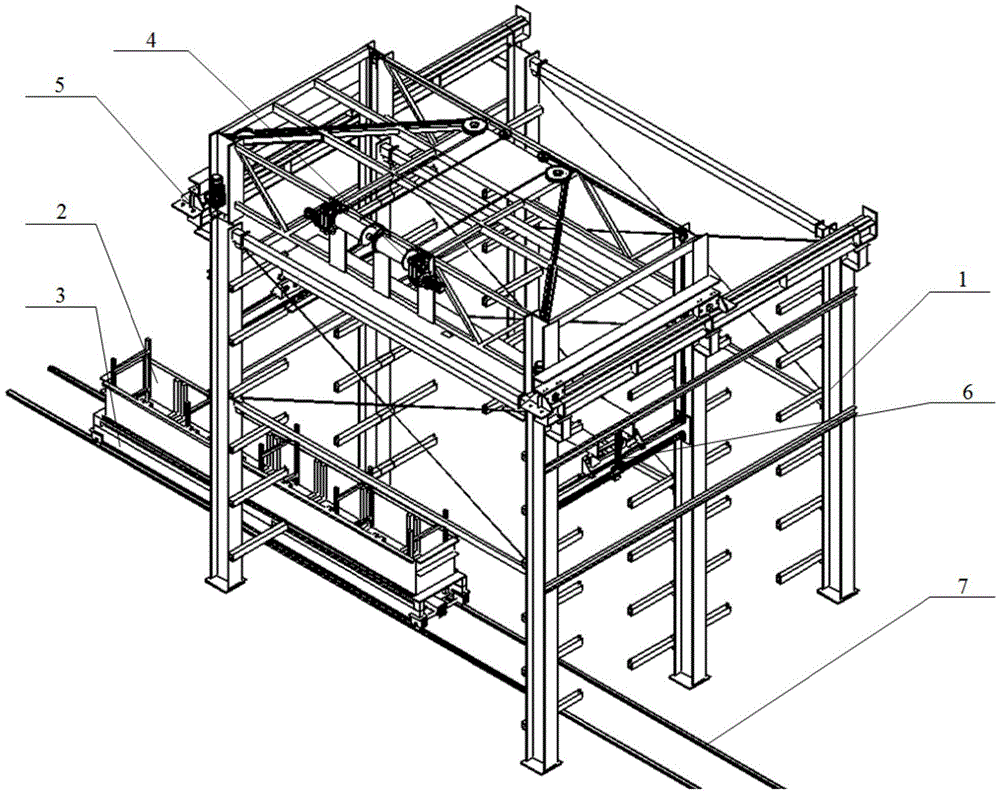 4
5
2
3
1
6
7