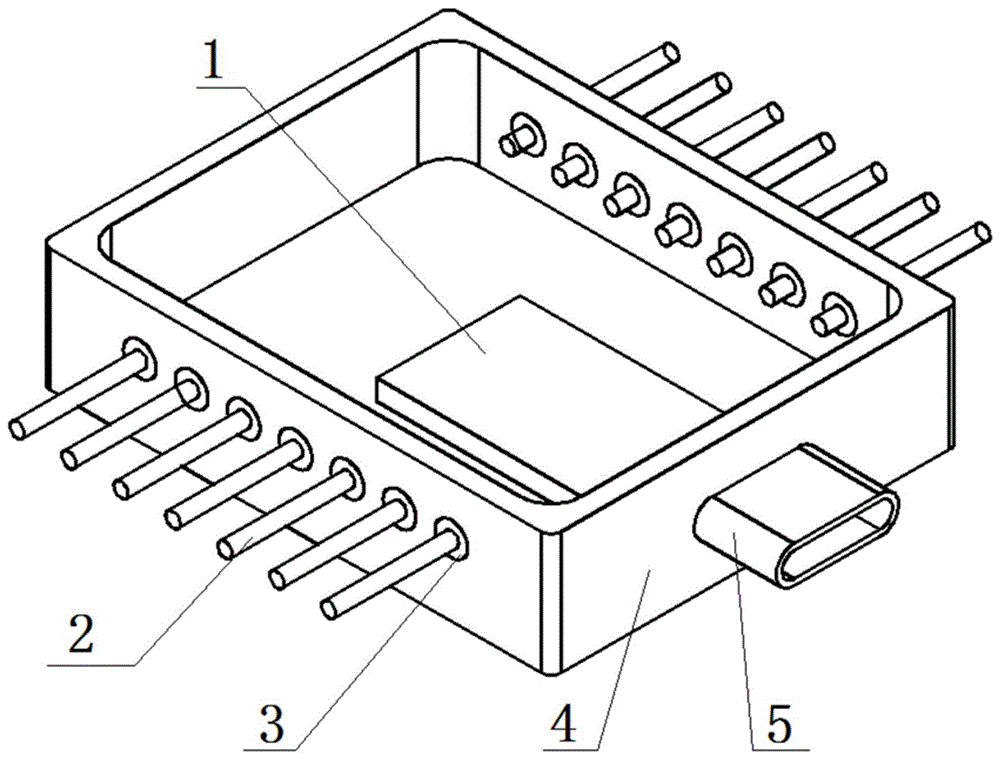 1
2
3
4
5