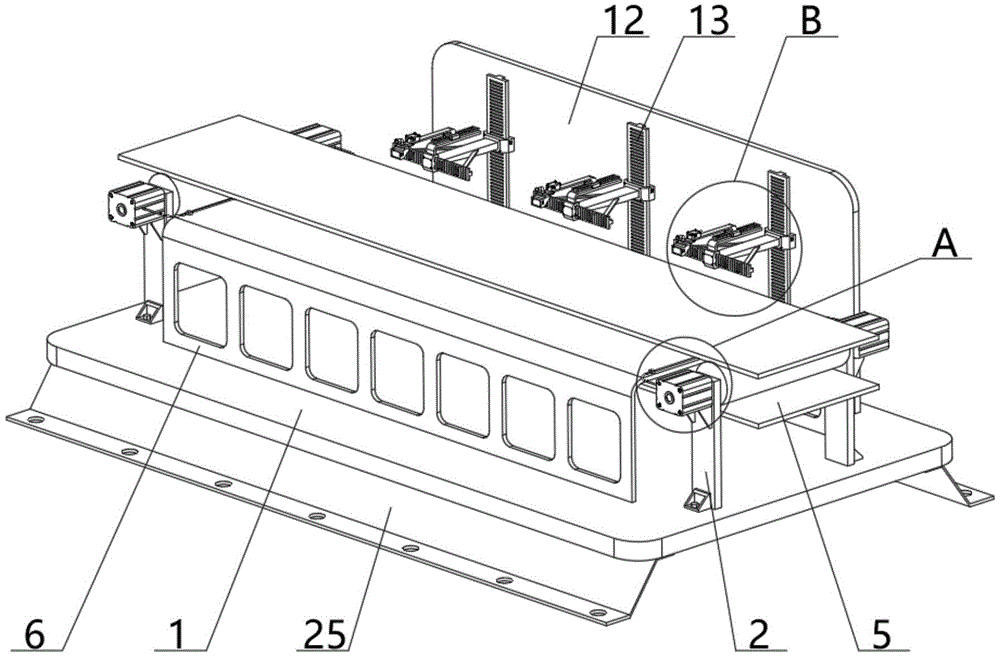 12
13
B
A
6
1
25
2
5