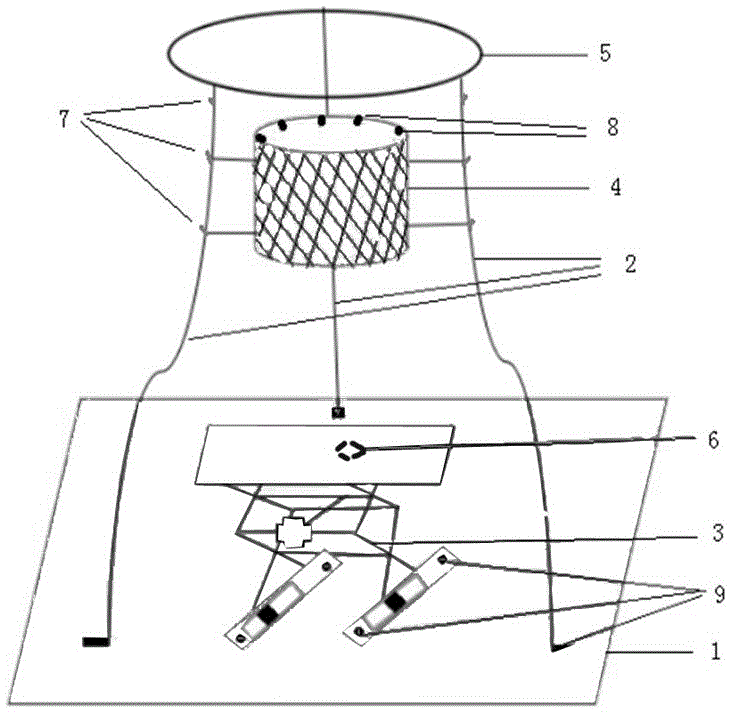 5
7
8
4
2
6
3
9
1