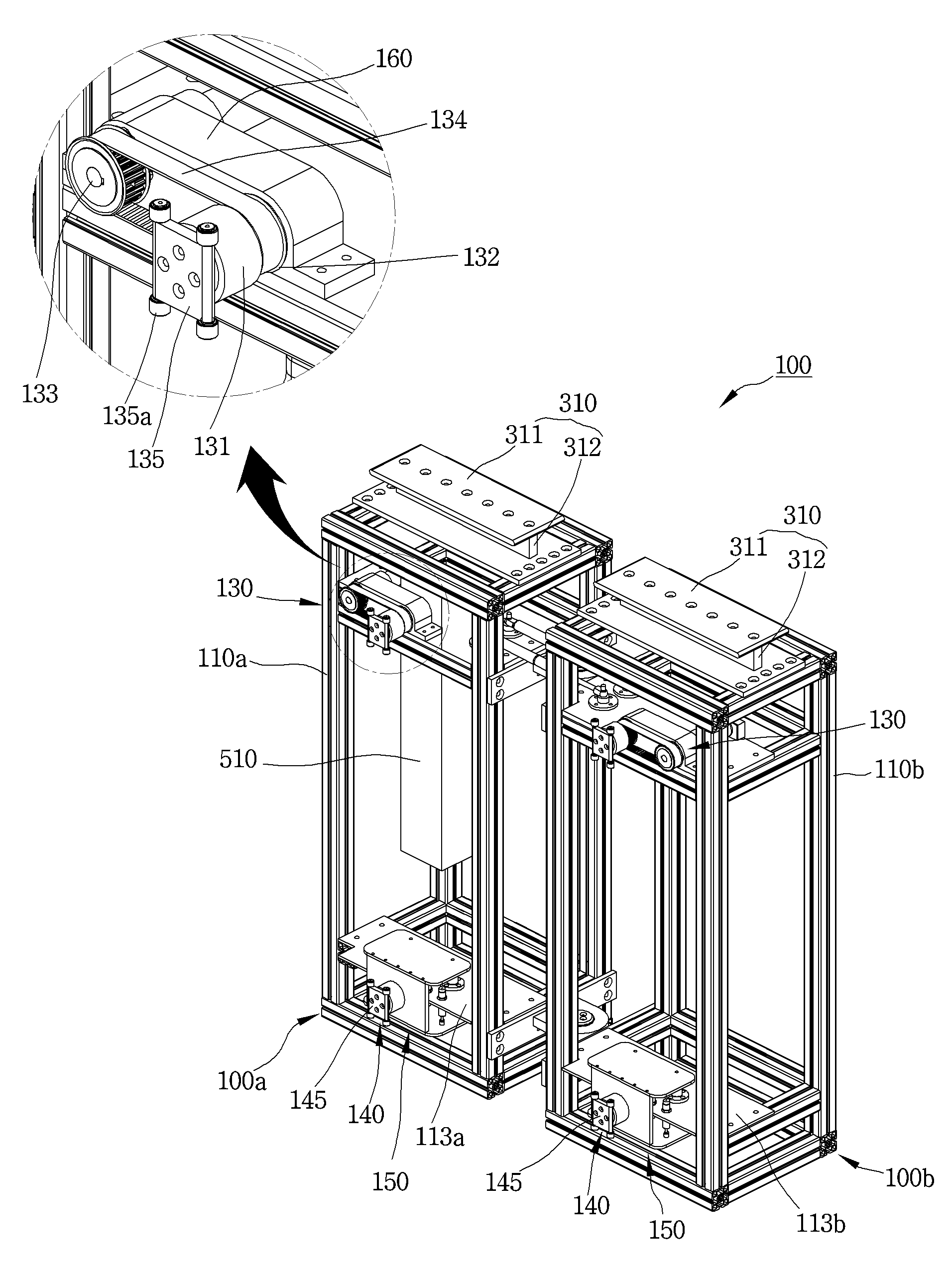 160
134
132
133
135a
135
131
100
310
311
312
310
311
312
130
110a
510
130
110b
100a
145
140
150
113a
145
140
150
113b
100b