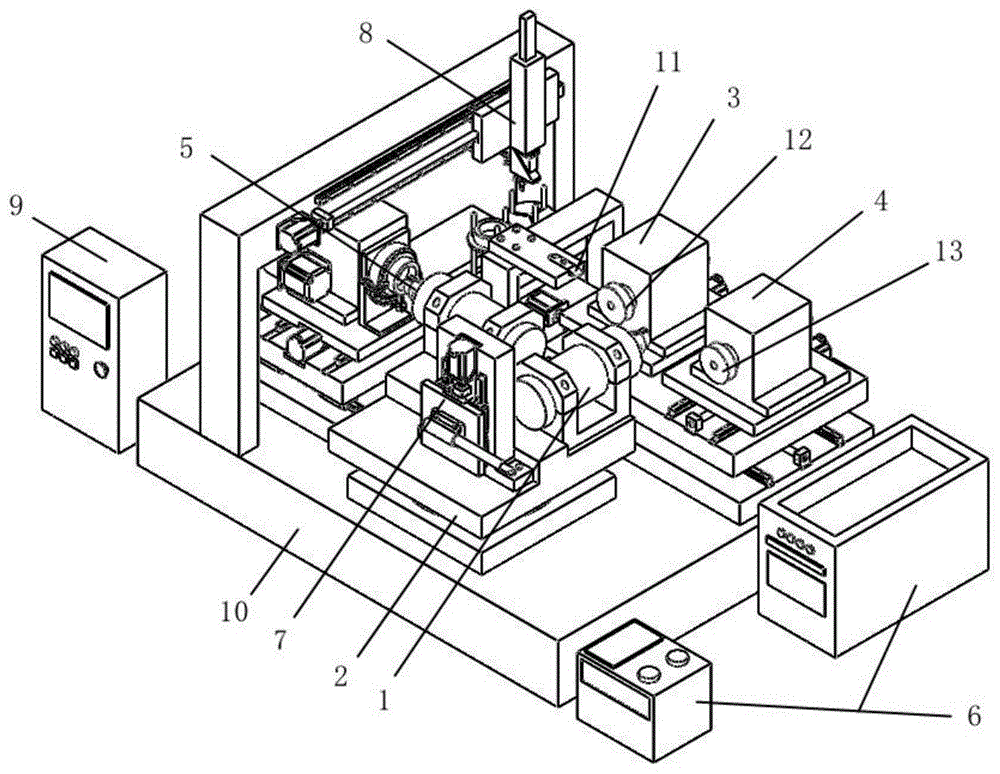 8
11
3
12
5
4
9
13
10
7
2
1
6