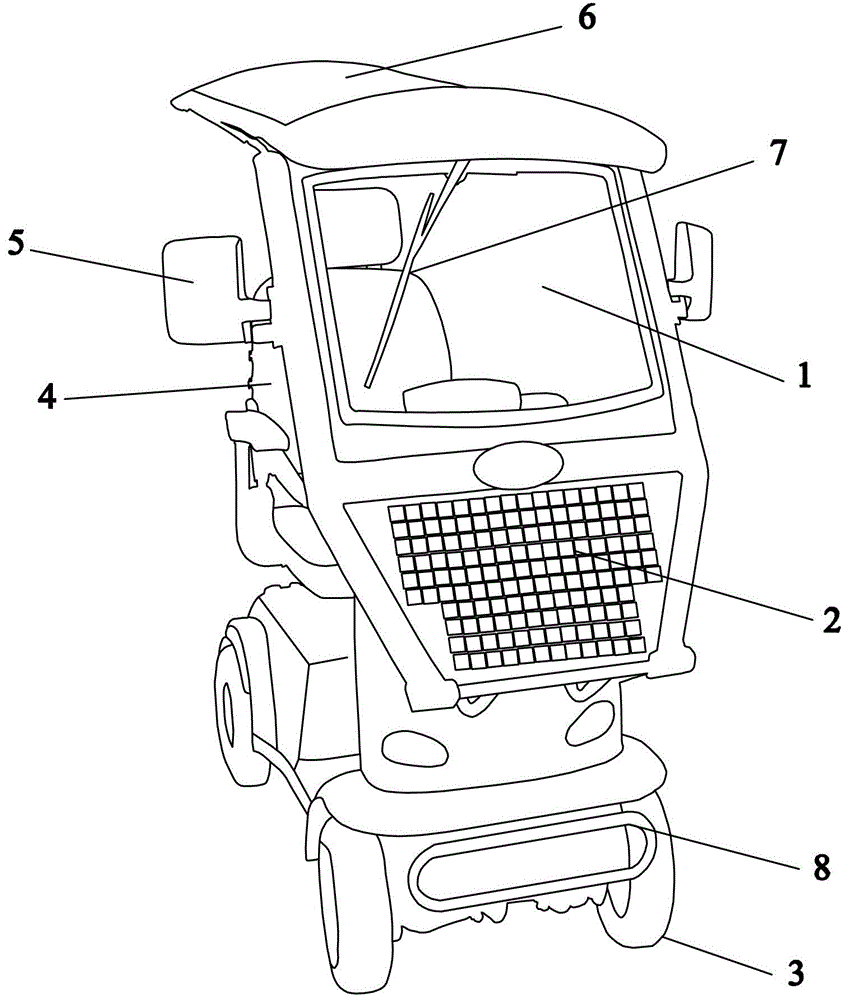 6
7
5
1
4
2
8
3