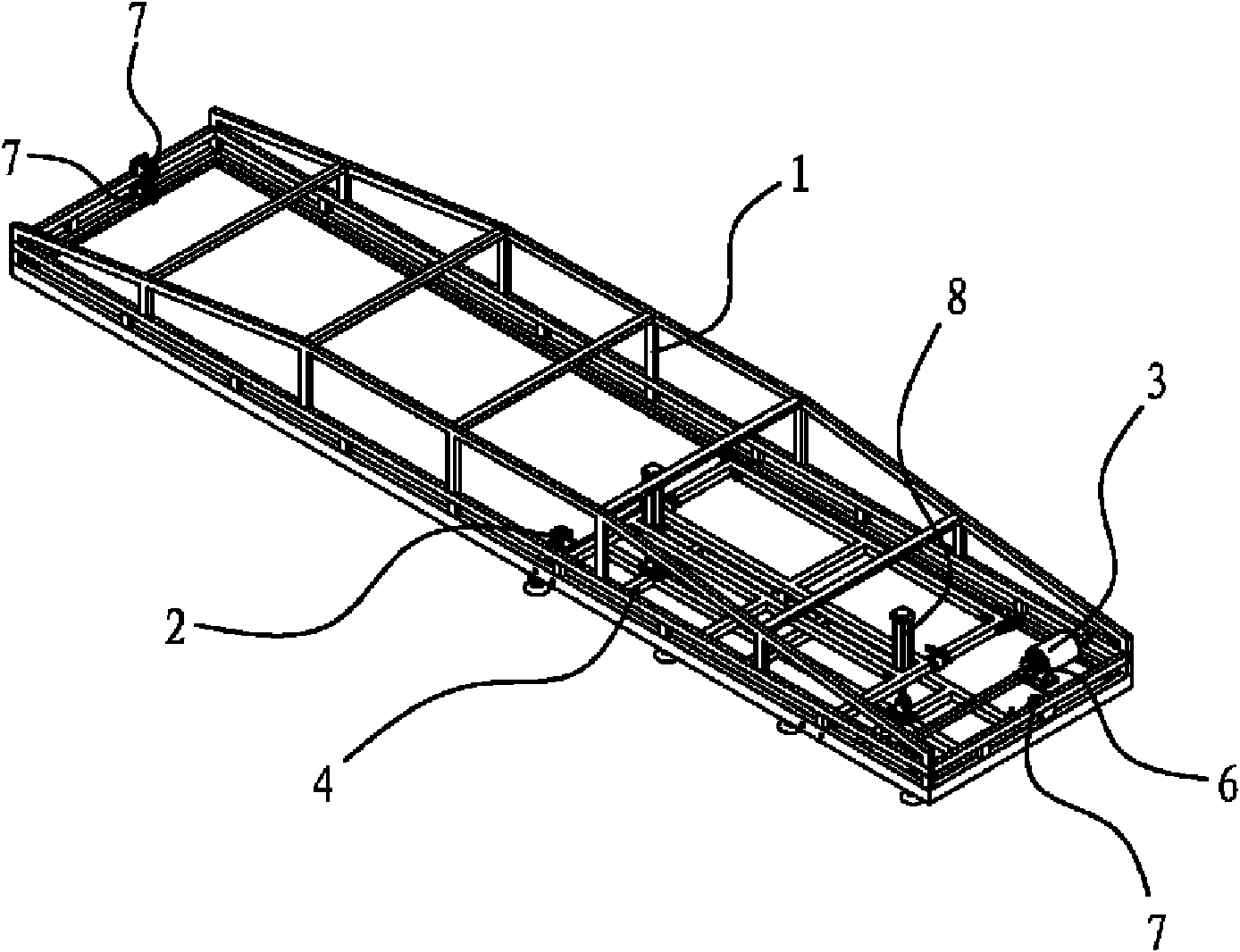 7
7
1
8
3
2
4
6
7