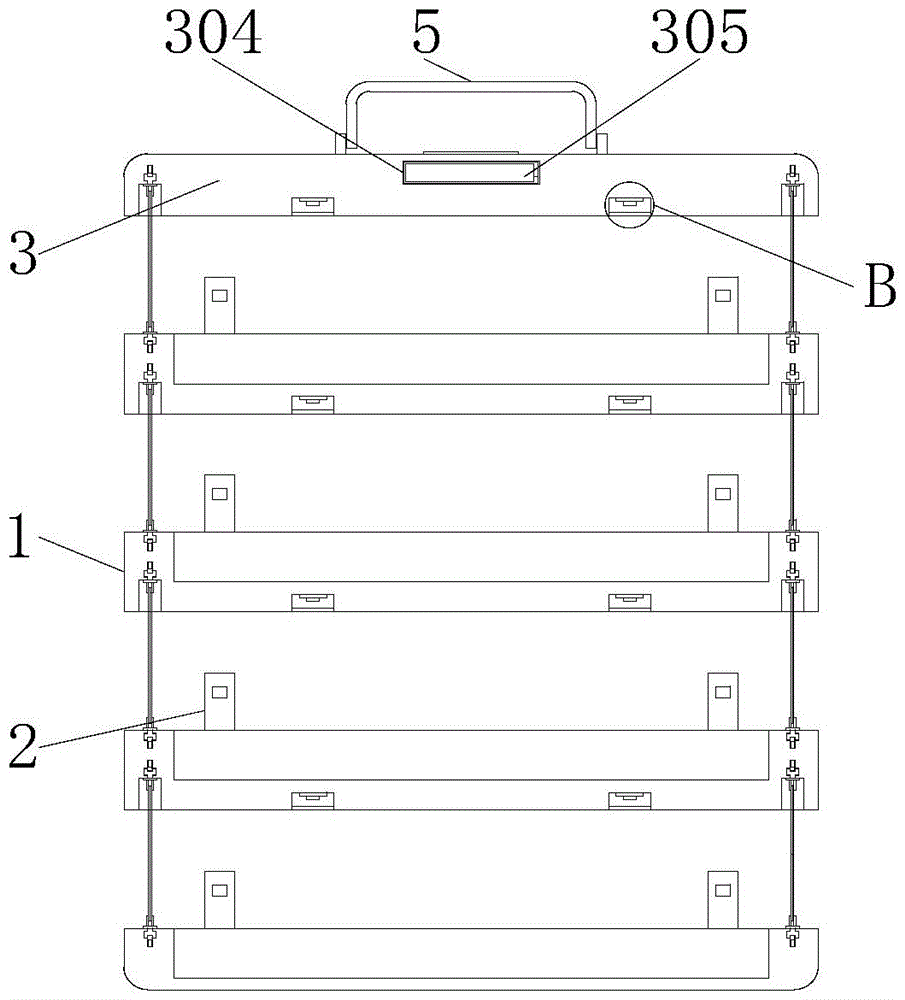 304
5
305
3
B
1
2