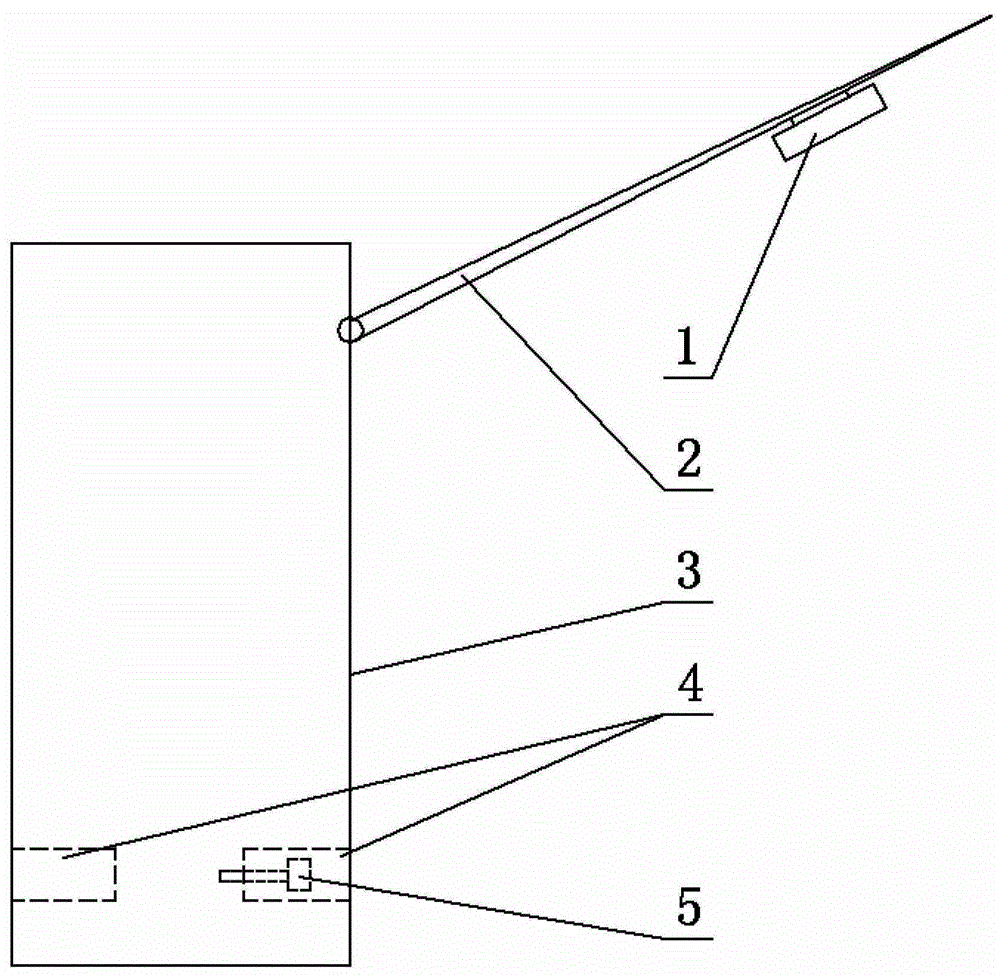 1
2
3
4
5