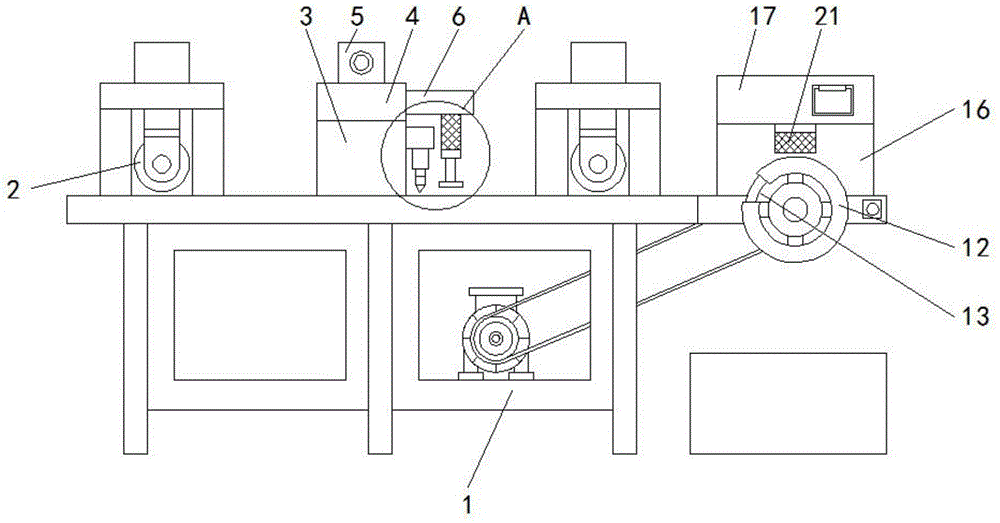 3
5
4
6
A
17
21
16
2
12
13
1