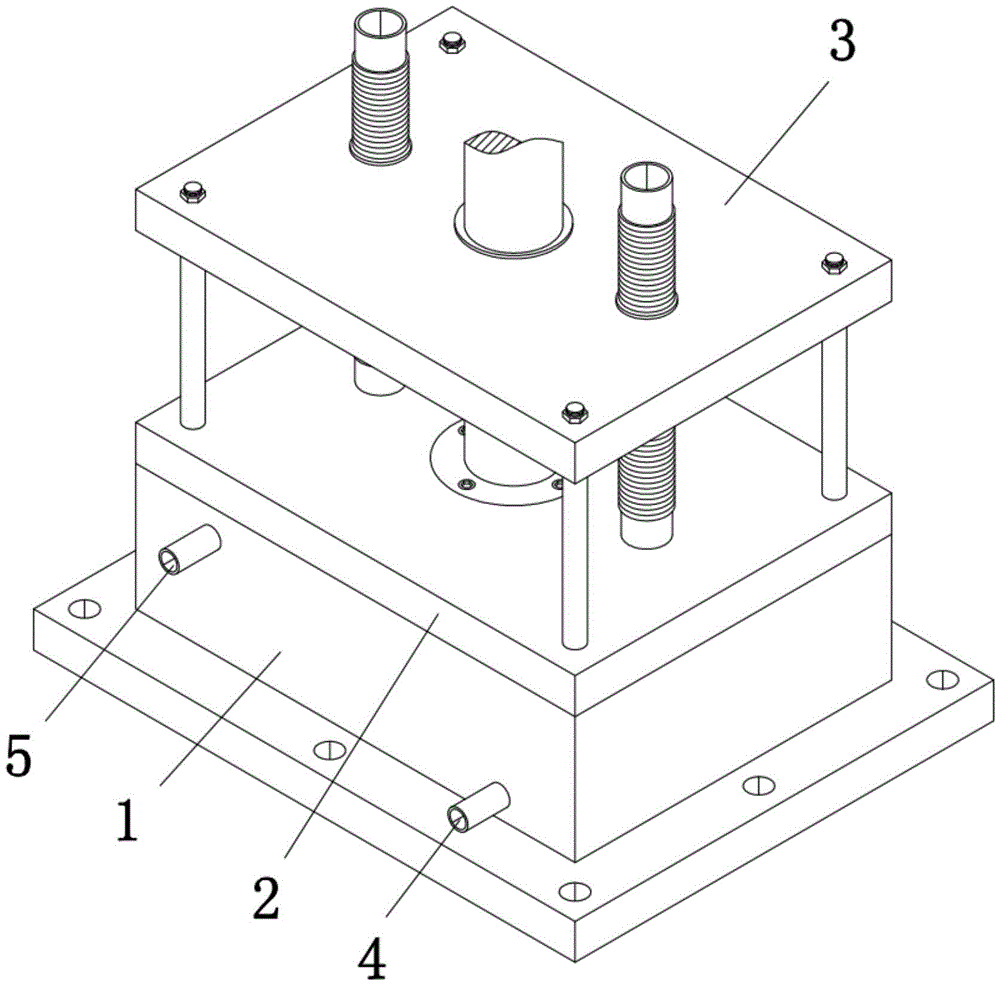 3
5
1
2
4