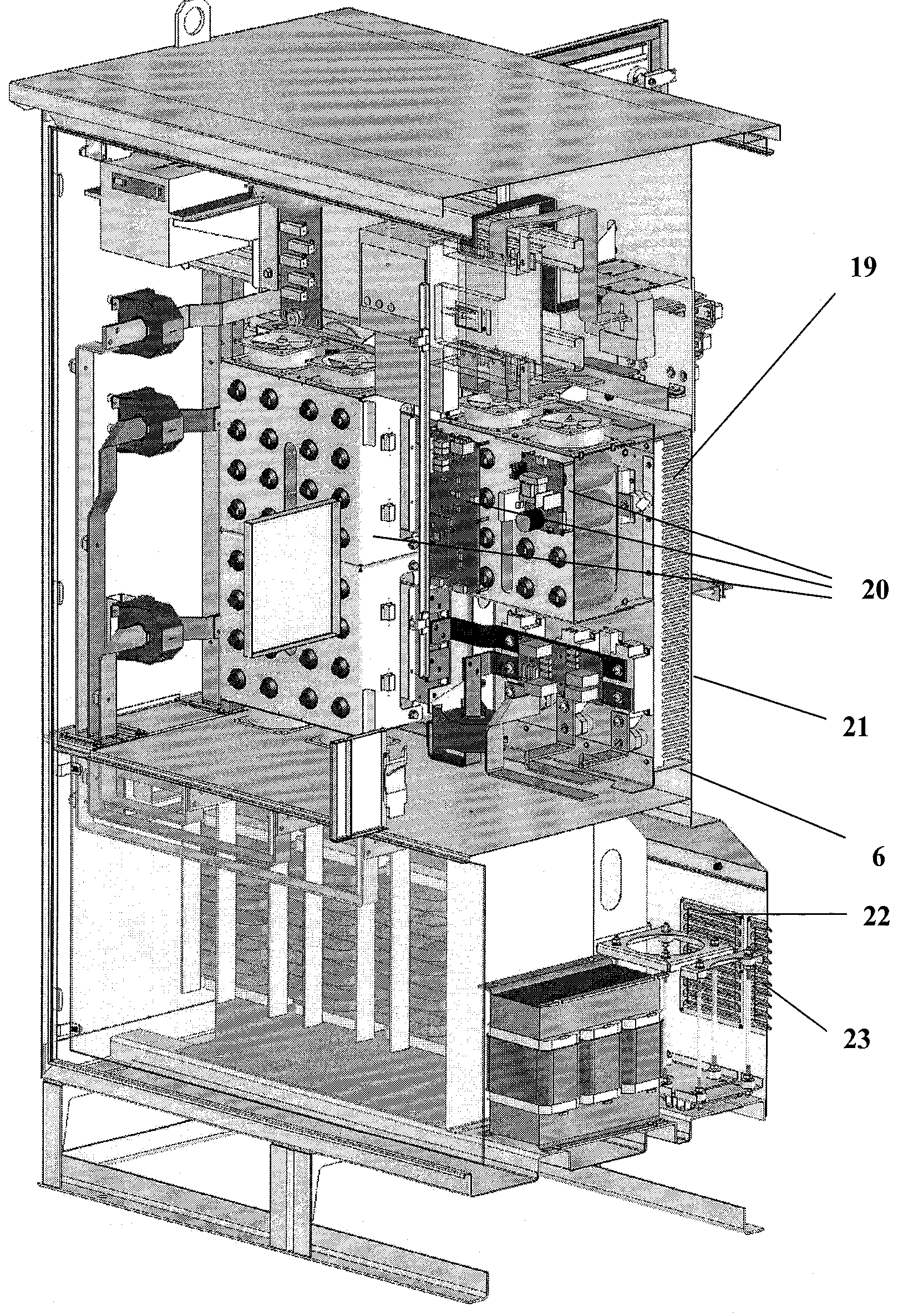 19

20

21

6

22

23