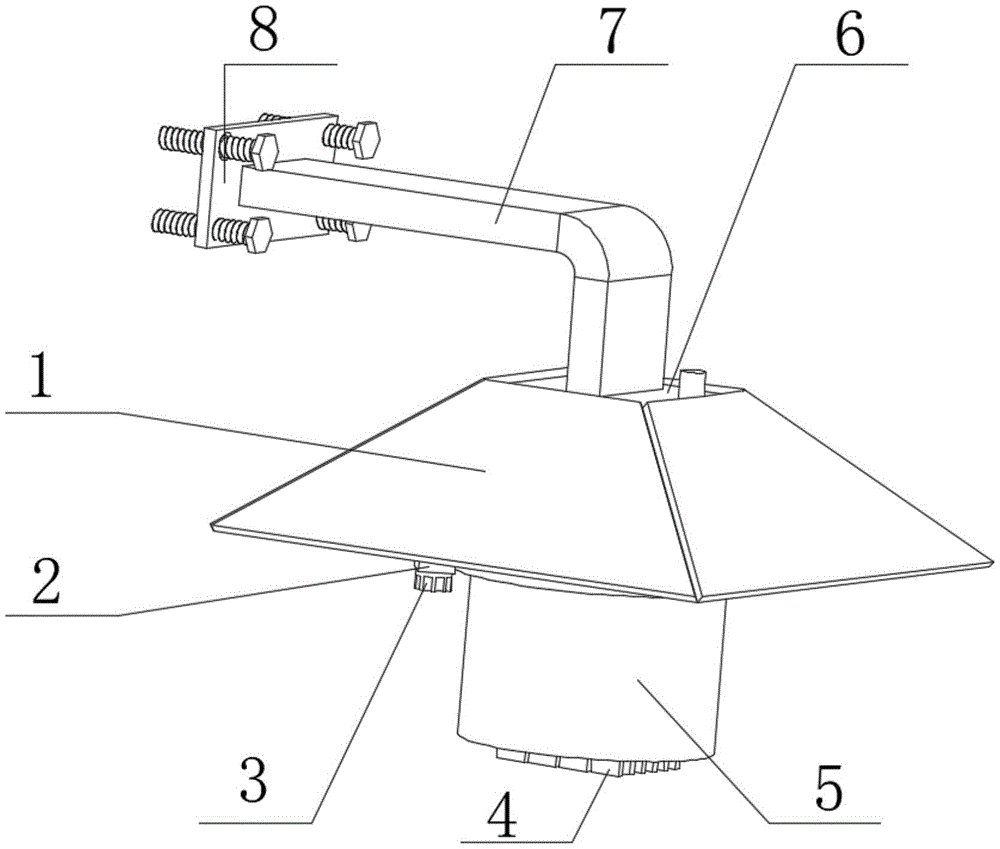 8
7
6
1
2
3
4
5