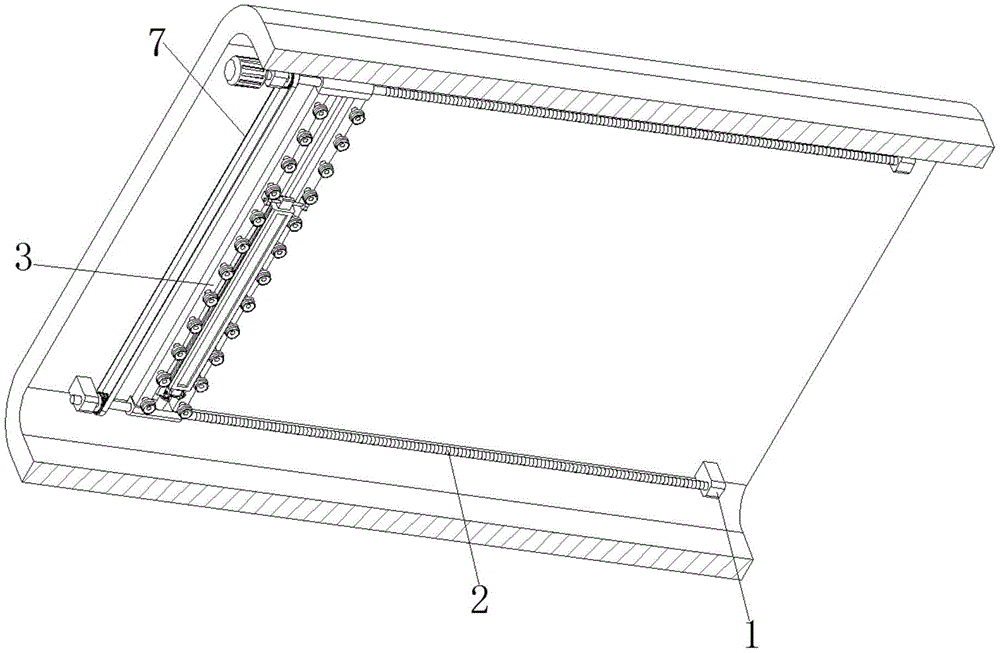 7

3

2

1