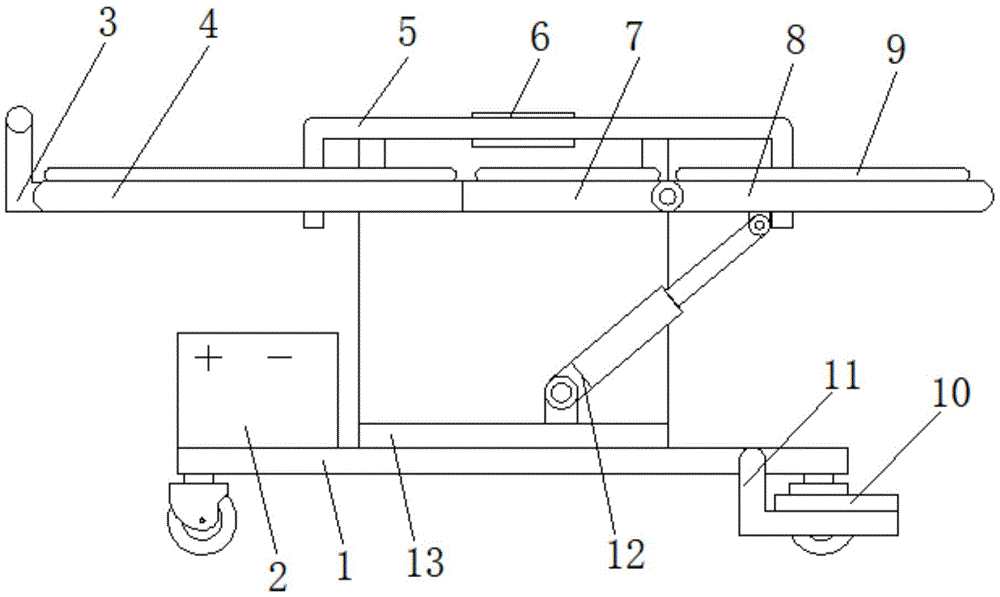 3 4 5 6 7 8 9

+ −

11 10

2 1 13 12