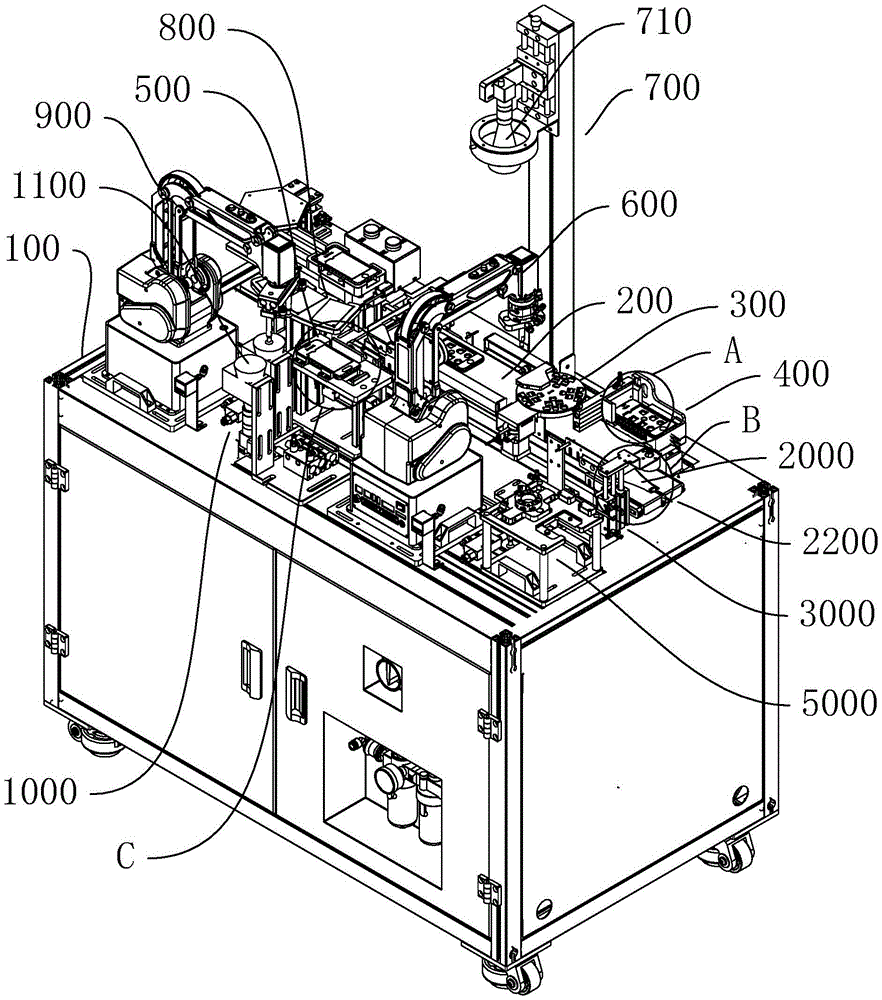 800
710
500
700
900
1100
600
100
200
300
A
400
B
2000
2200
3000
5000
1000
C