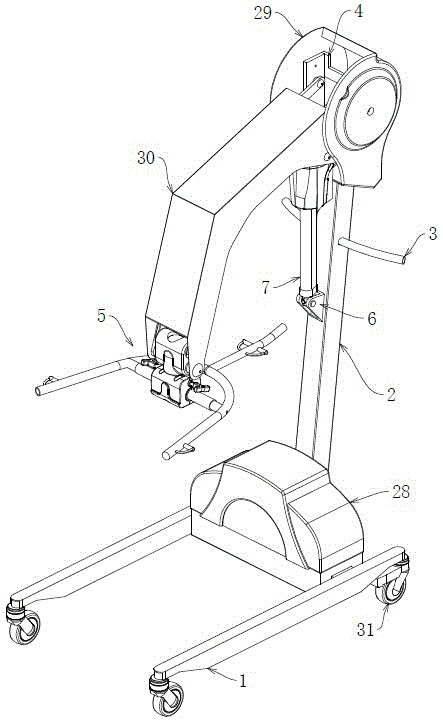 29
4
30
3
7
6
5
2
28
31
1