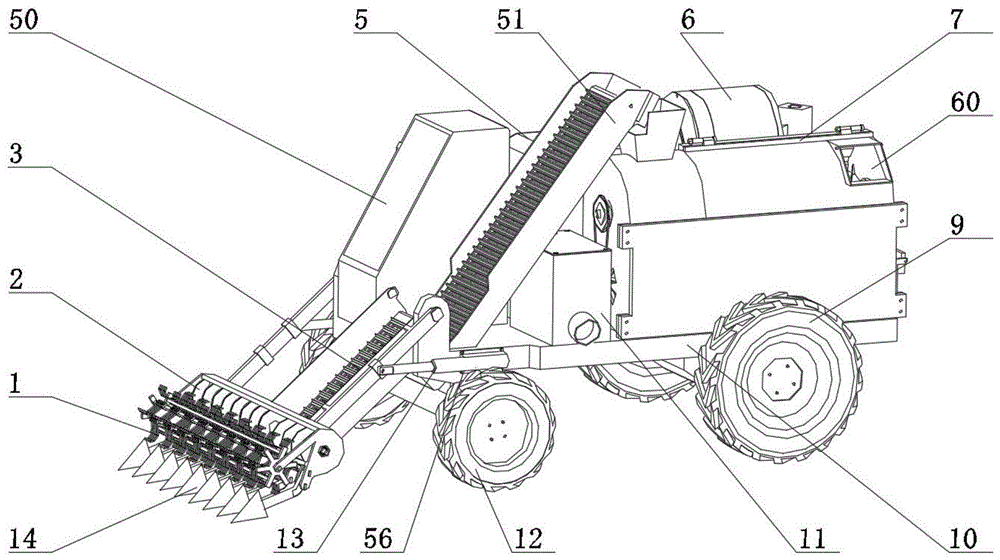 50
5
51
6
7
60
3
9
2
1
14
13
56
12
11
10