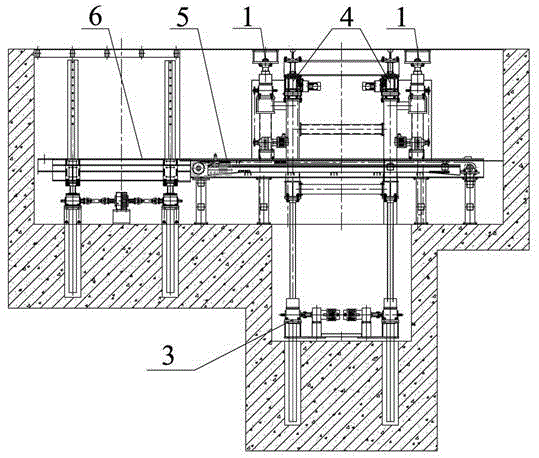 6
5
1
4
1
3