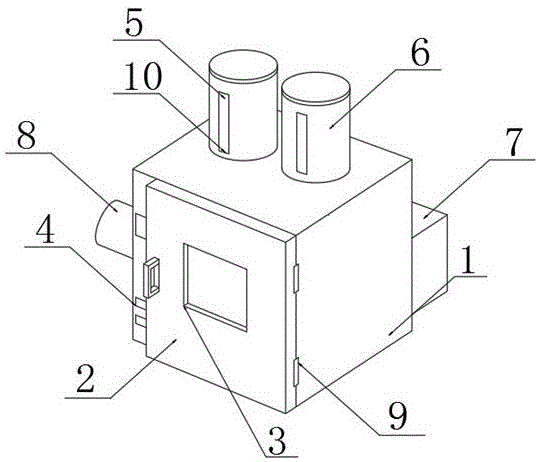 5
6
10
8
7
4
1
2
9
3