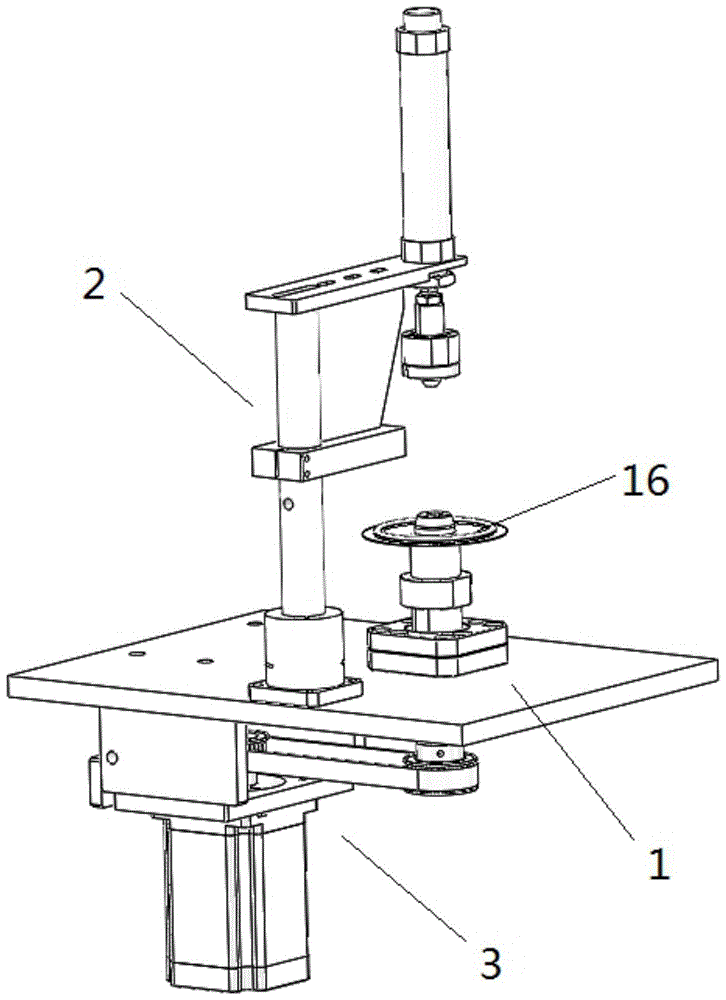 2

16

1

3