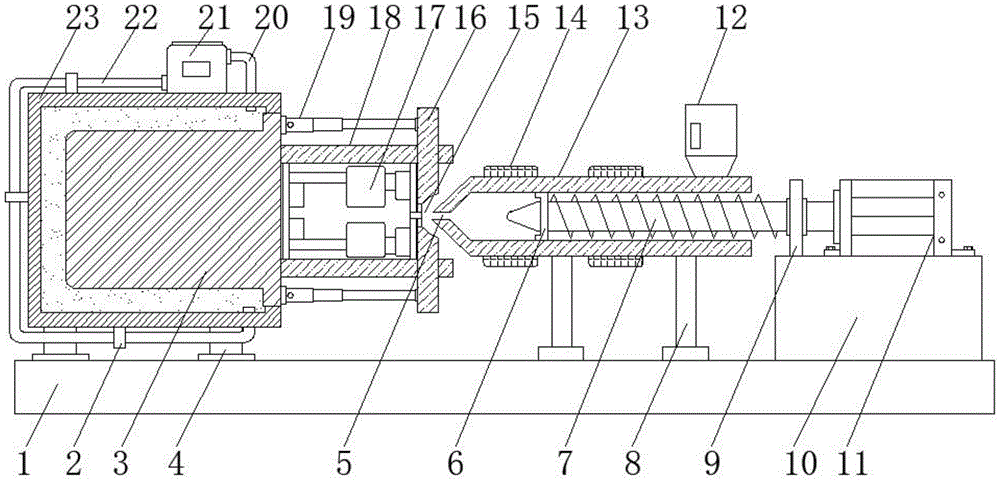 23 22 21 20 19 18 17 16 15 14 13 12

1 2 3 4 5 6 7 8 9 10 11