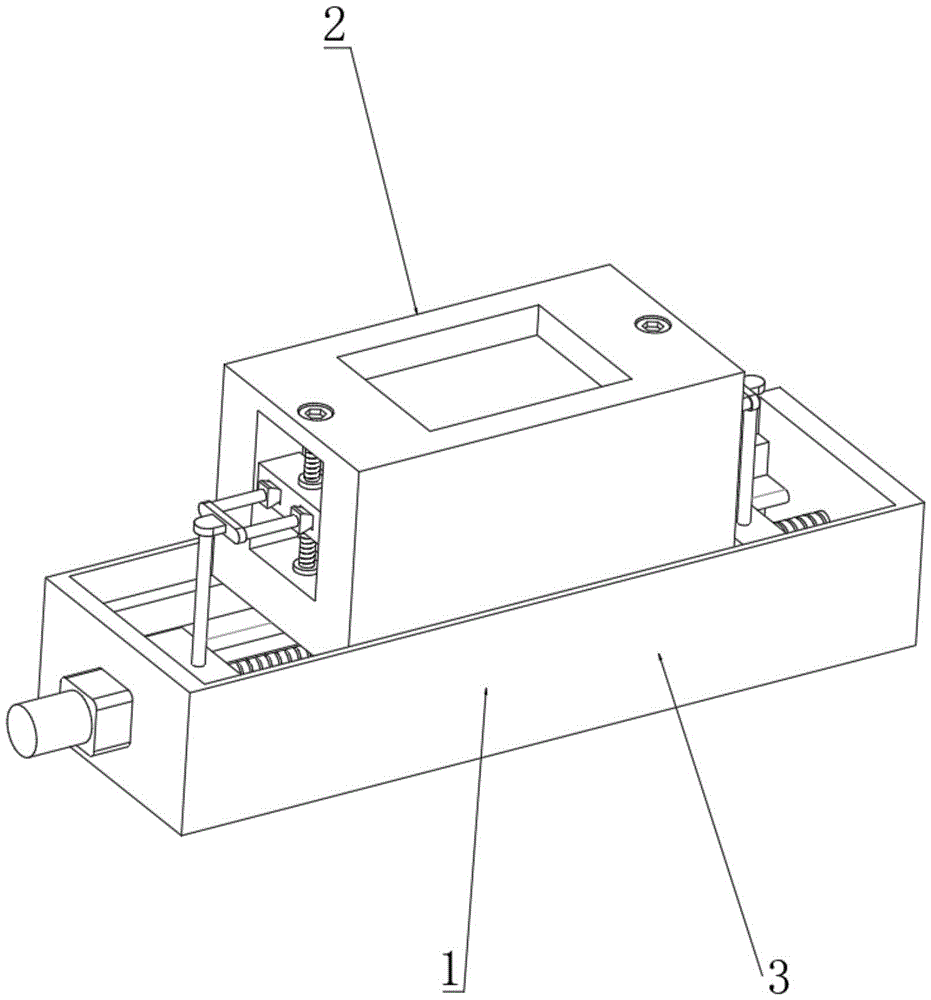 2

1

3