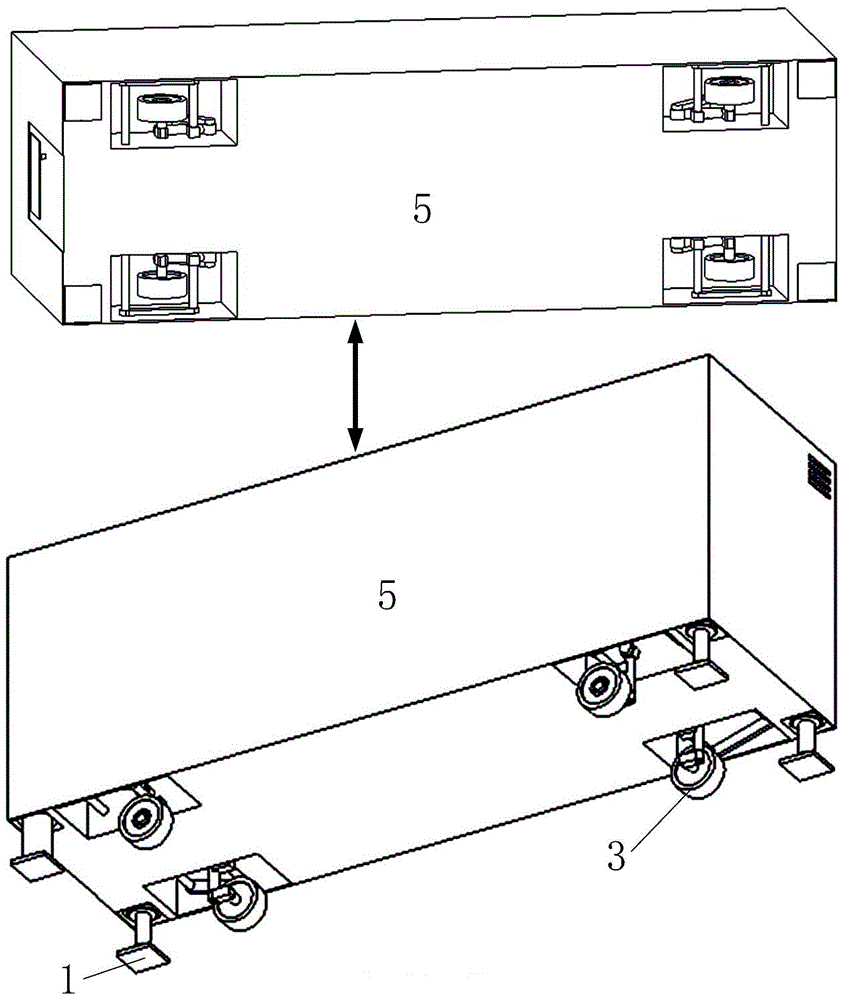 5

5

3

1