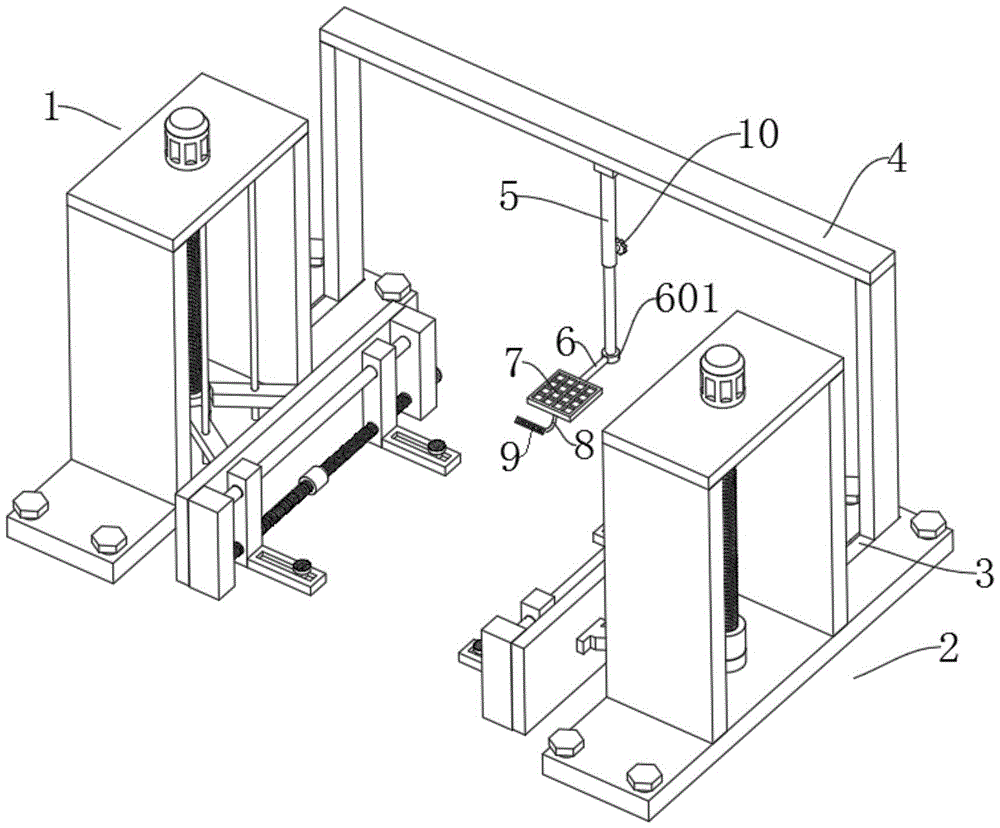 1
10
4
5
601
6
7
9
8
3
2