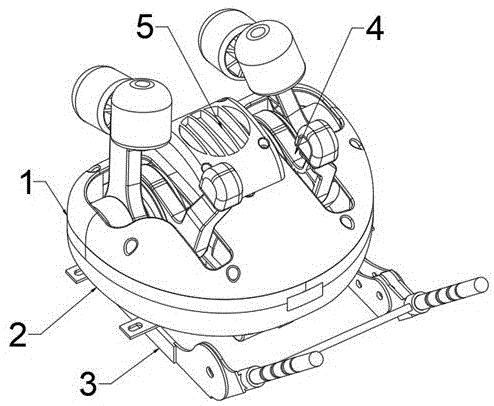 5
4
1
2
3