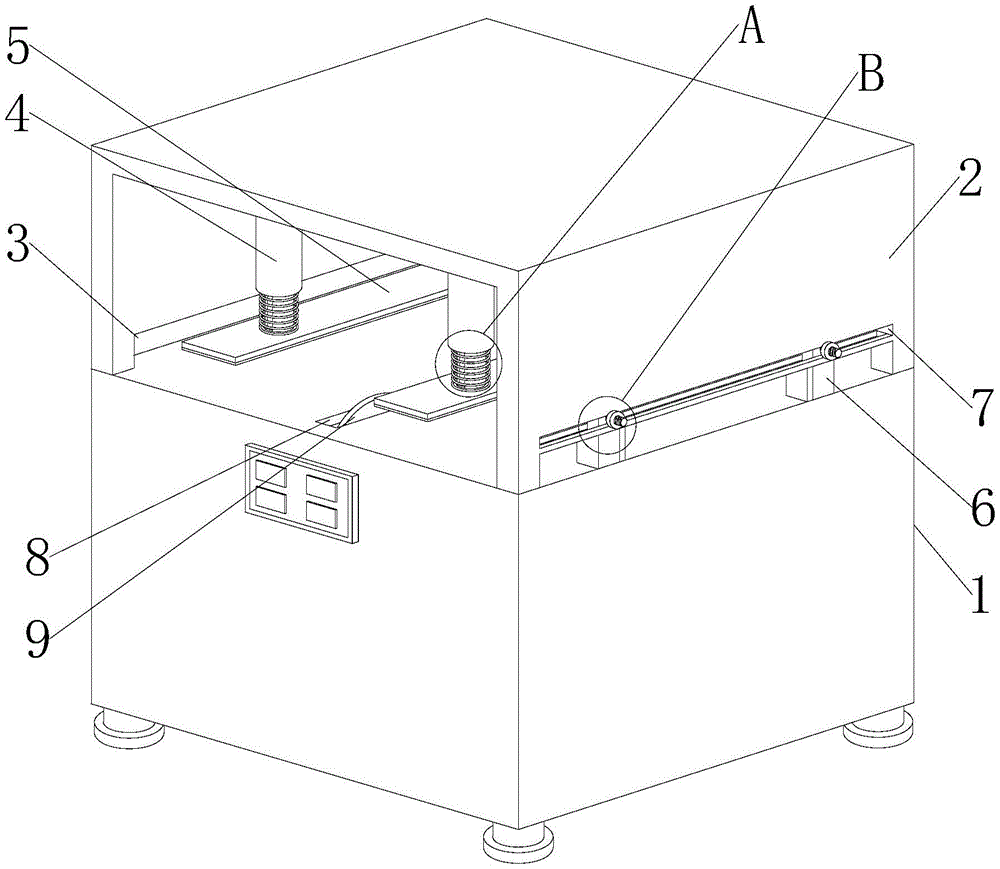 5
4
3
A
B
2
7
6
1
8
9