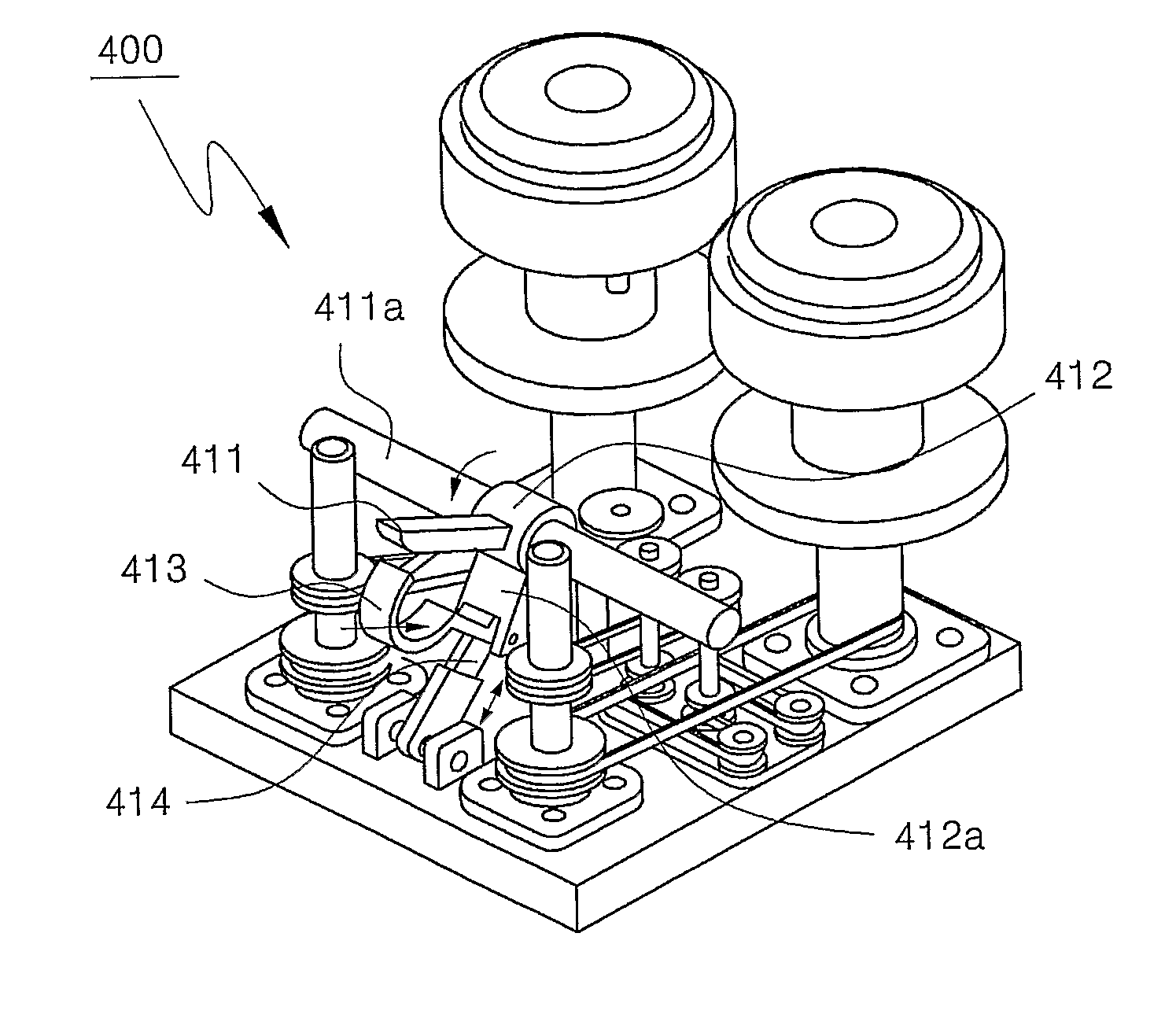 400

411a

412

411

413

414

412a