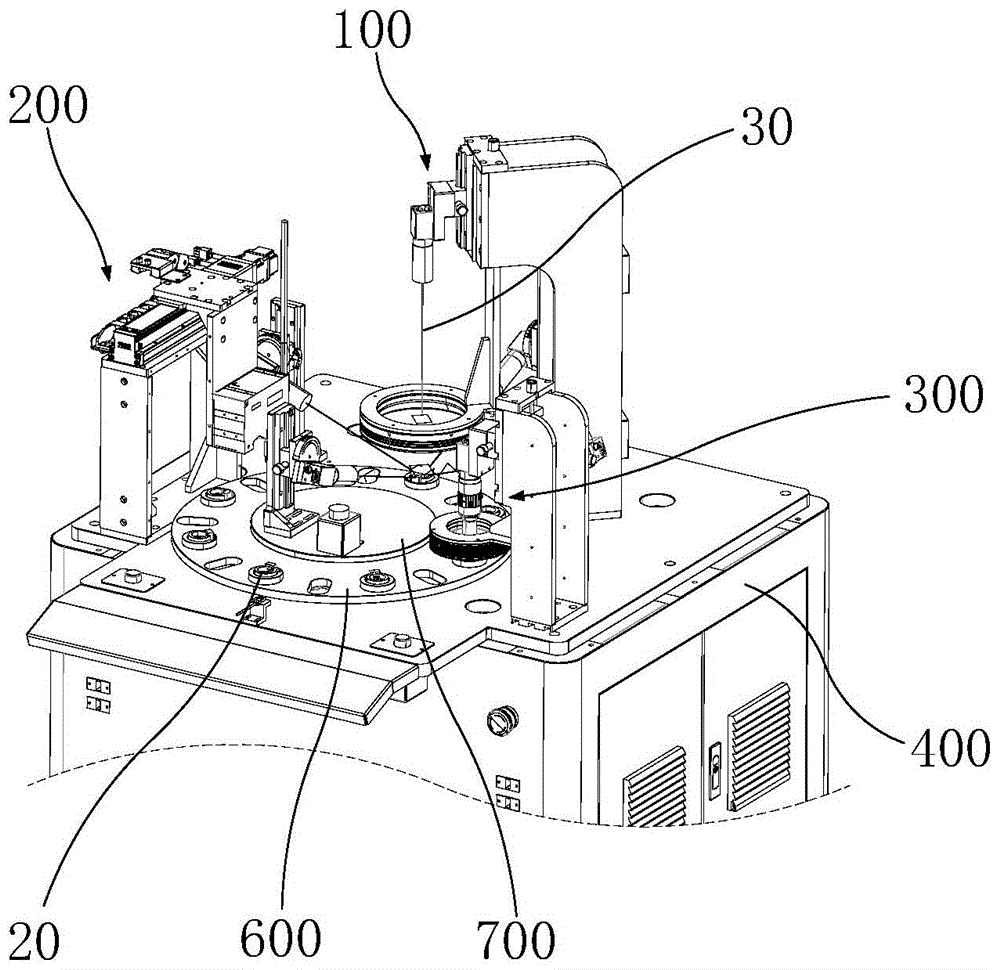 100
200
30
300
400
20
600
700