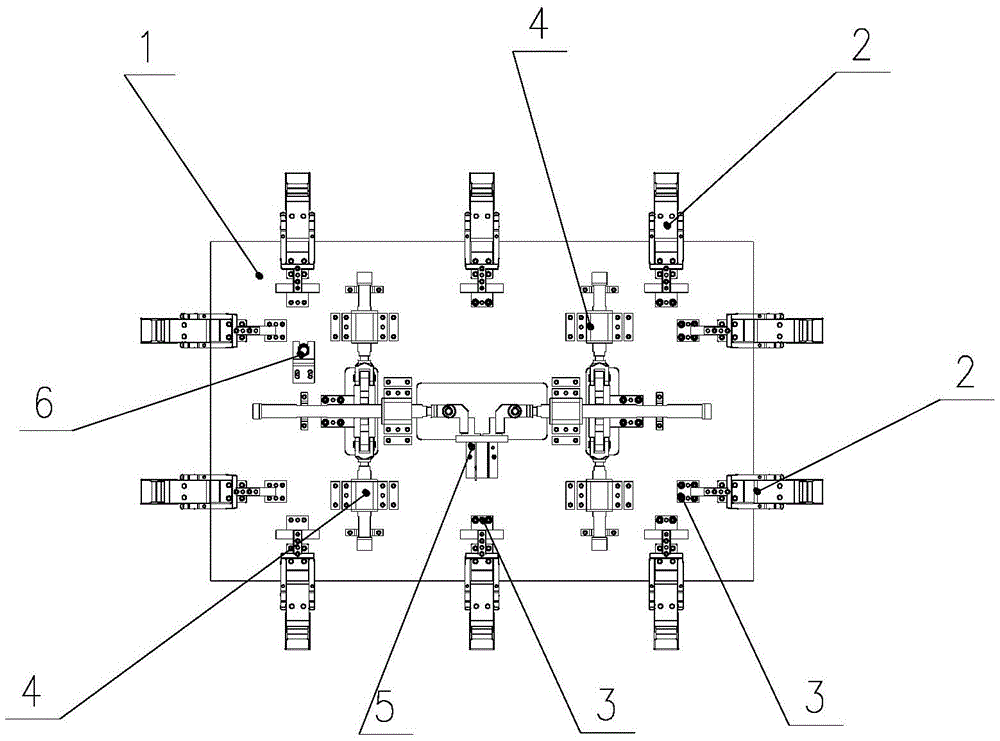 1
4
2
6
2
4
5
3
3