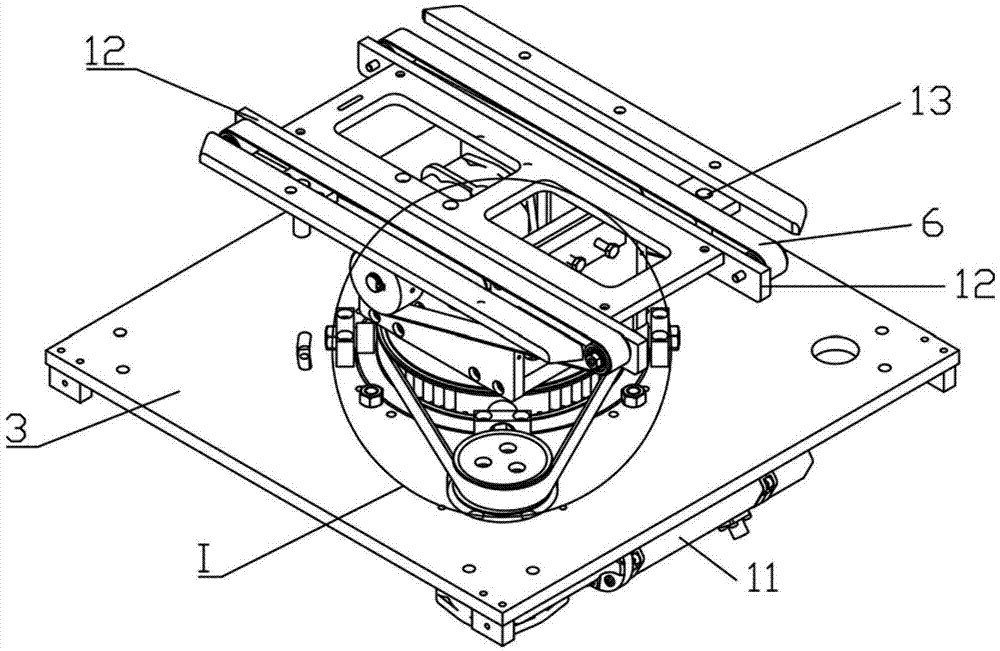 12
13
6
12
3
I
11