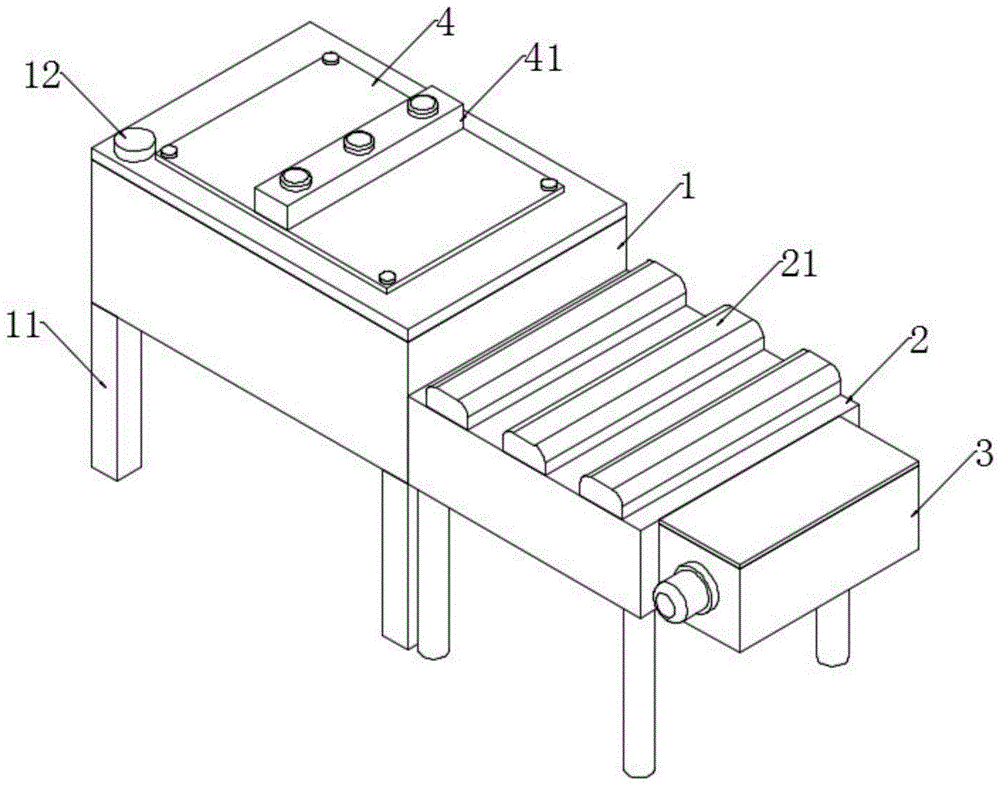 4
41
12
1
21
11
2
3