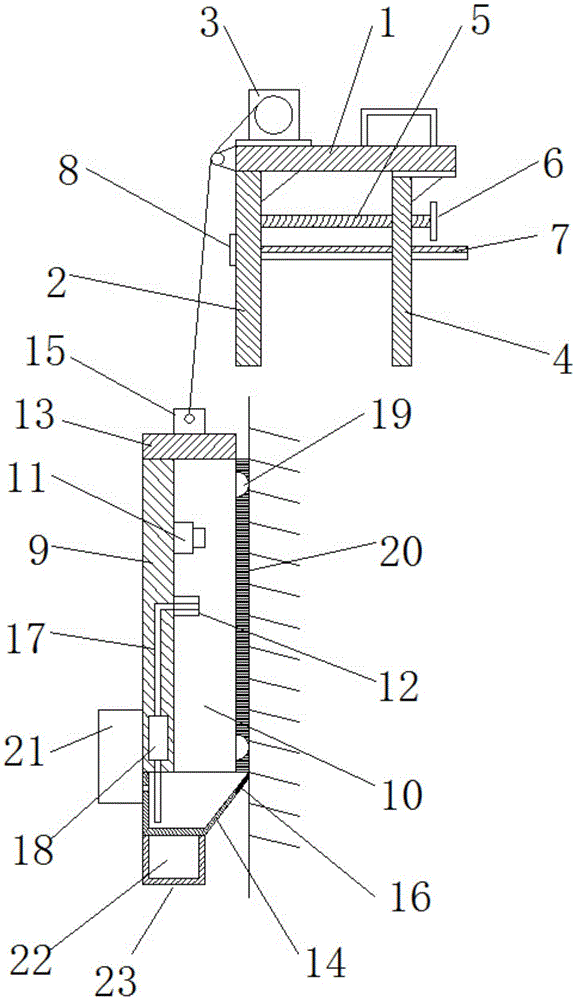 3
1
5
8
6
7
2
4
15
13
19
11
9
20
17
12
21
10
18
16
22
23
14