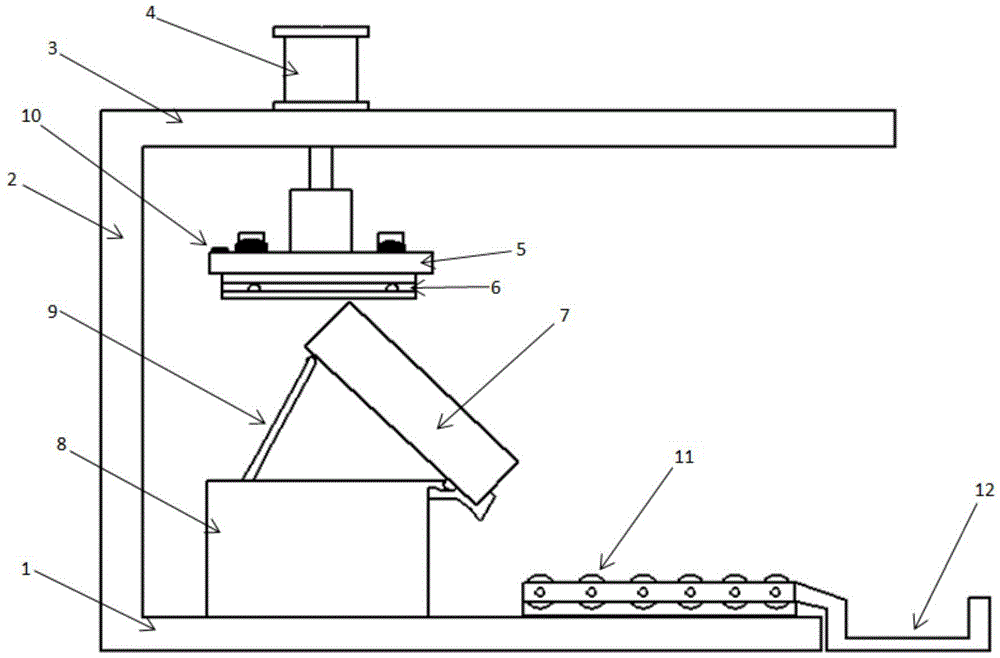 4
3
10
2
5
6
9
7
8
11
12
1