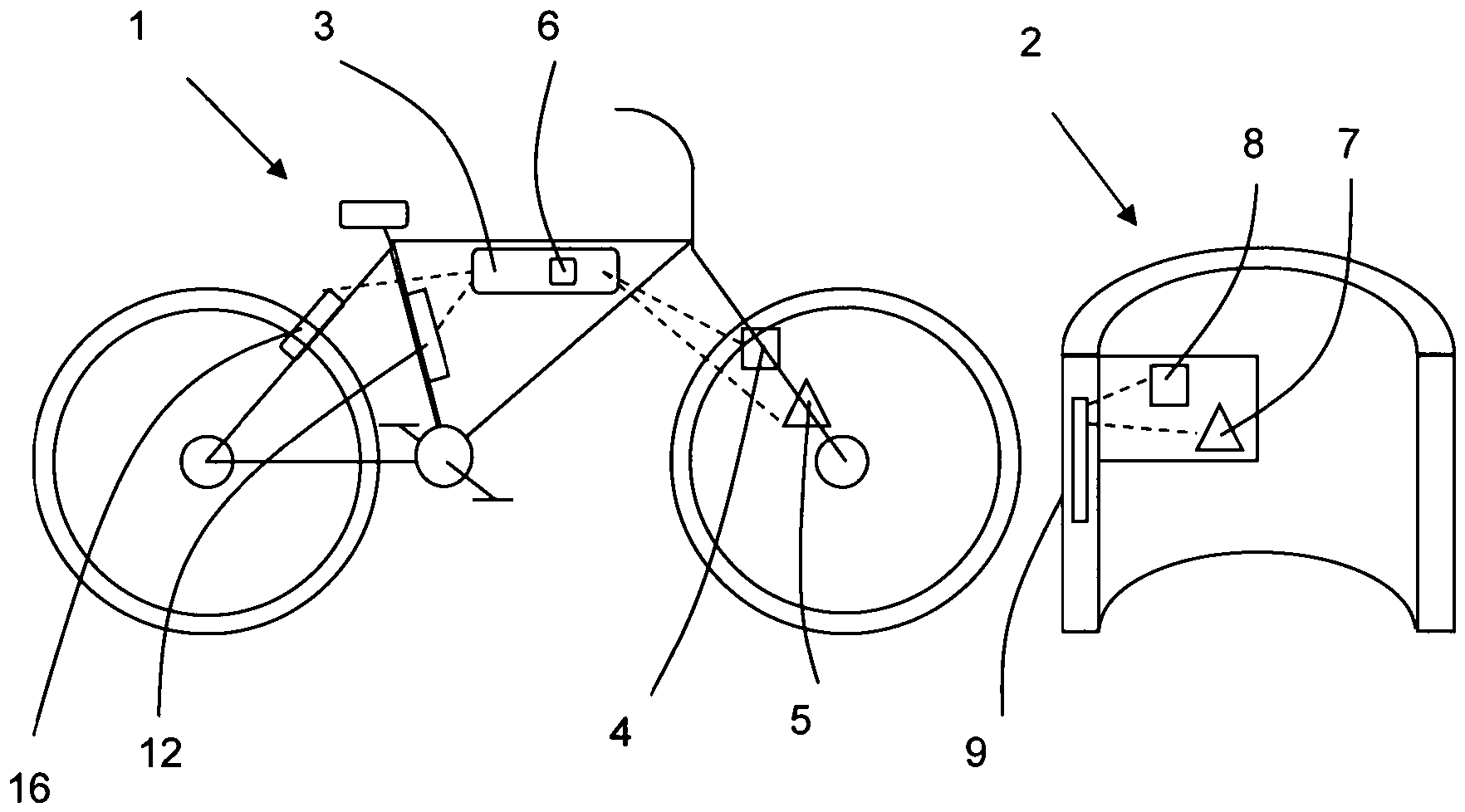 1
3
6
2
8
7
16
12
4
5
9