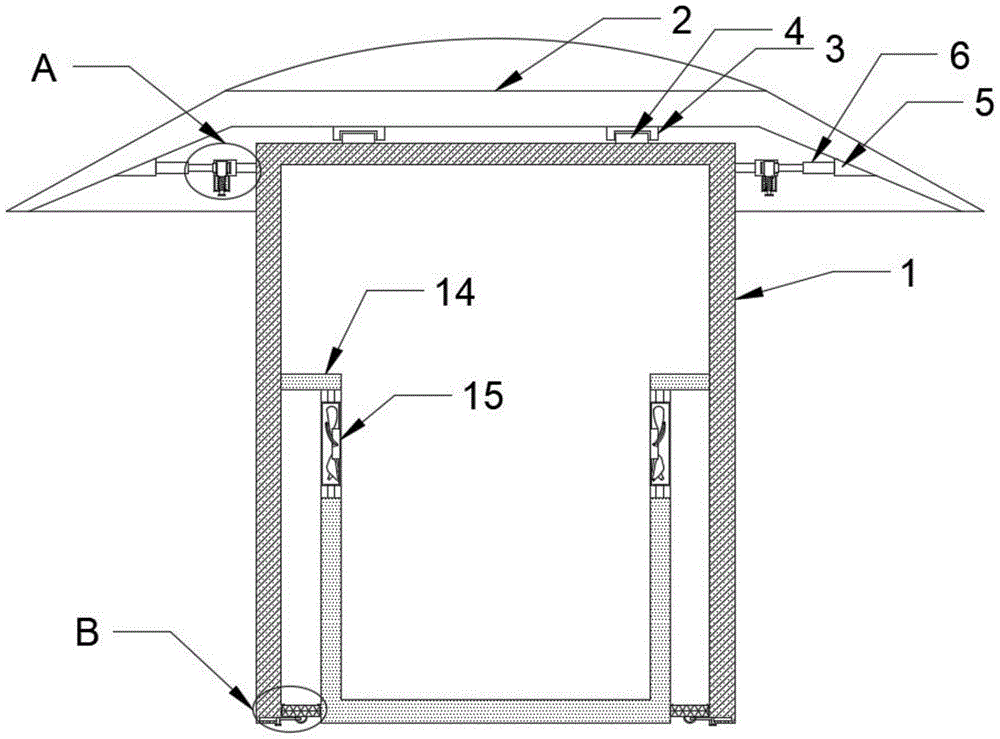 A
2
4
3
6
5
1
14
15
B