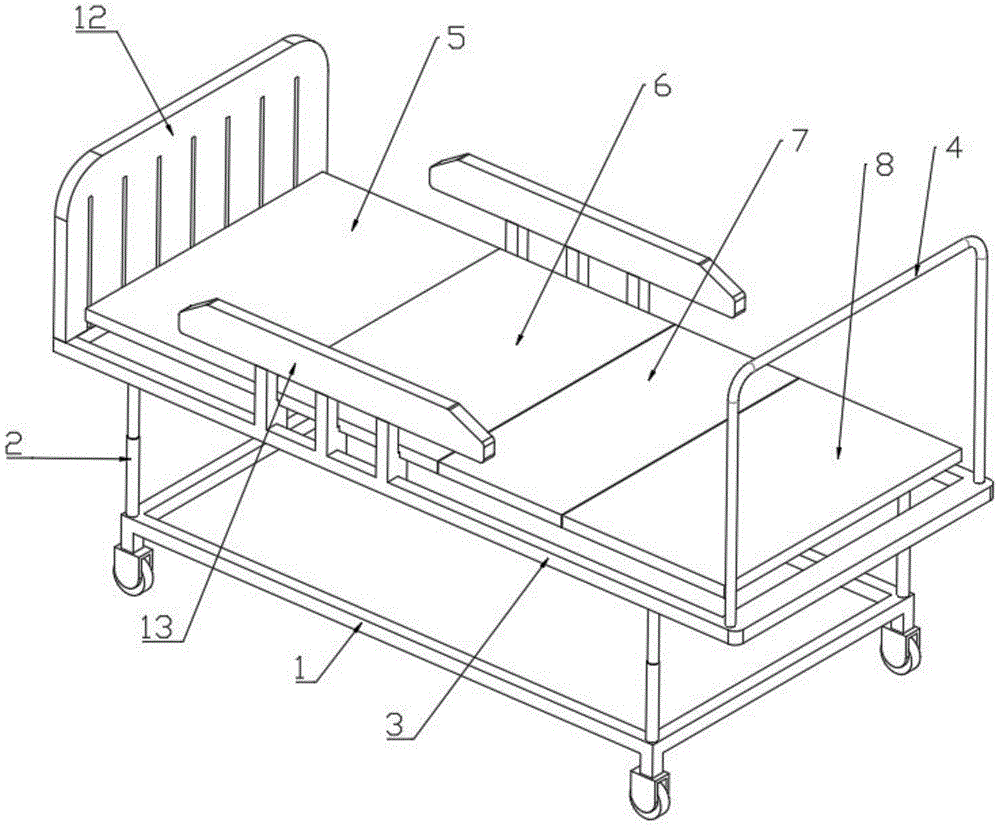 12
5
6
7
8
4
2
13
1
3