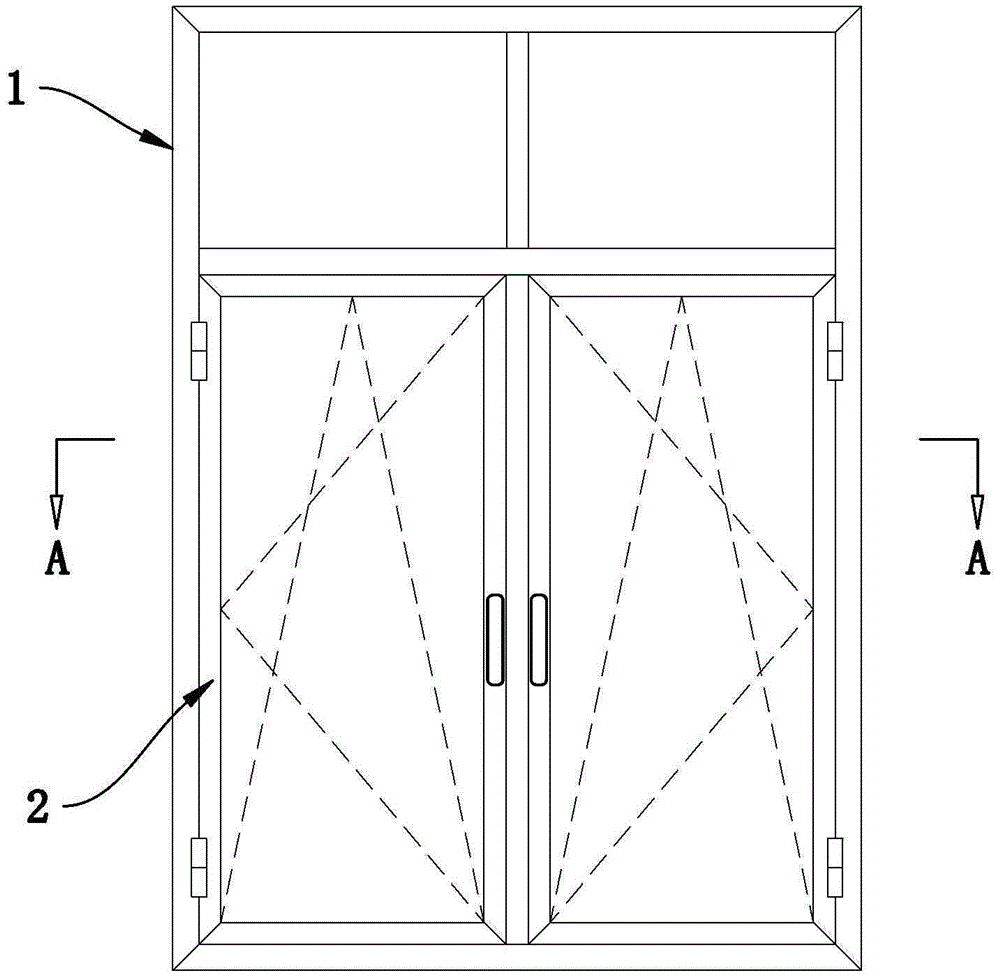 1
A
A
2