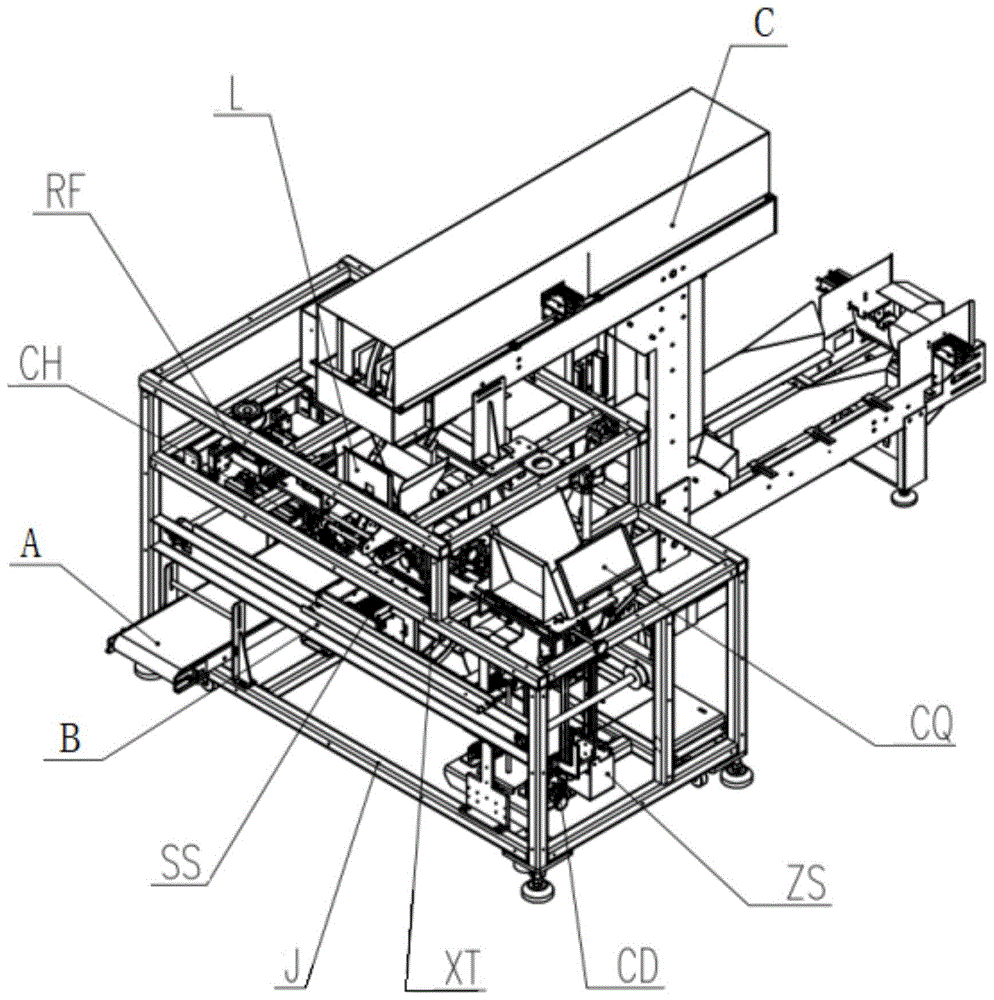 C
L
RF
CH
A
B
SS
J
XT
CD
ZS
CQ