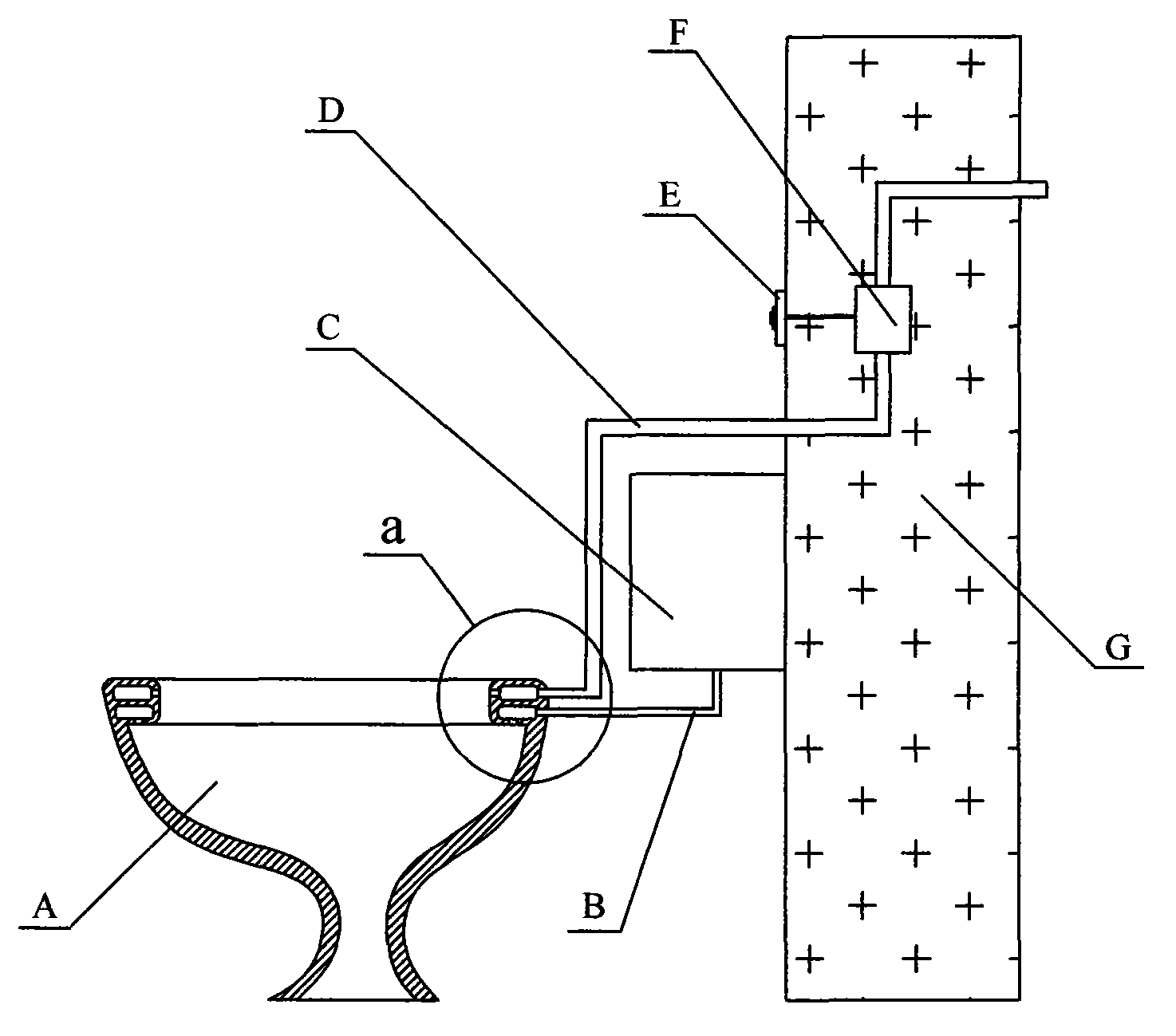 F
D
E
C
a
G
A
B